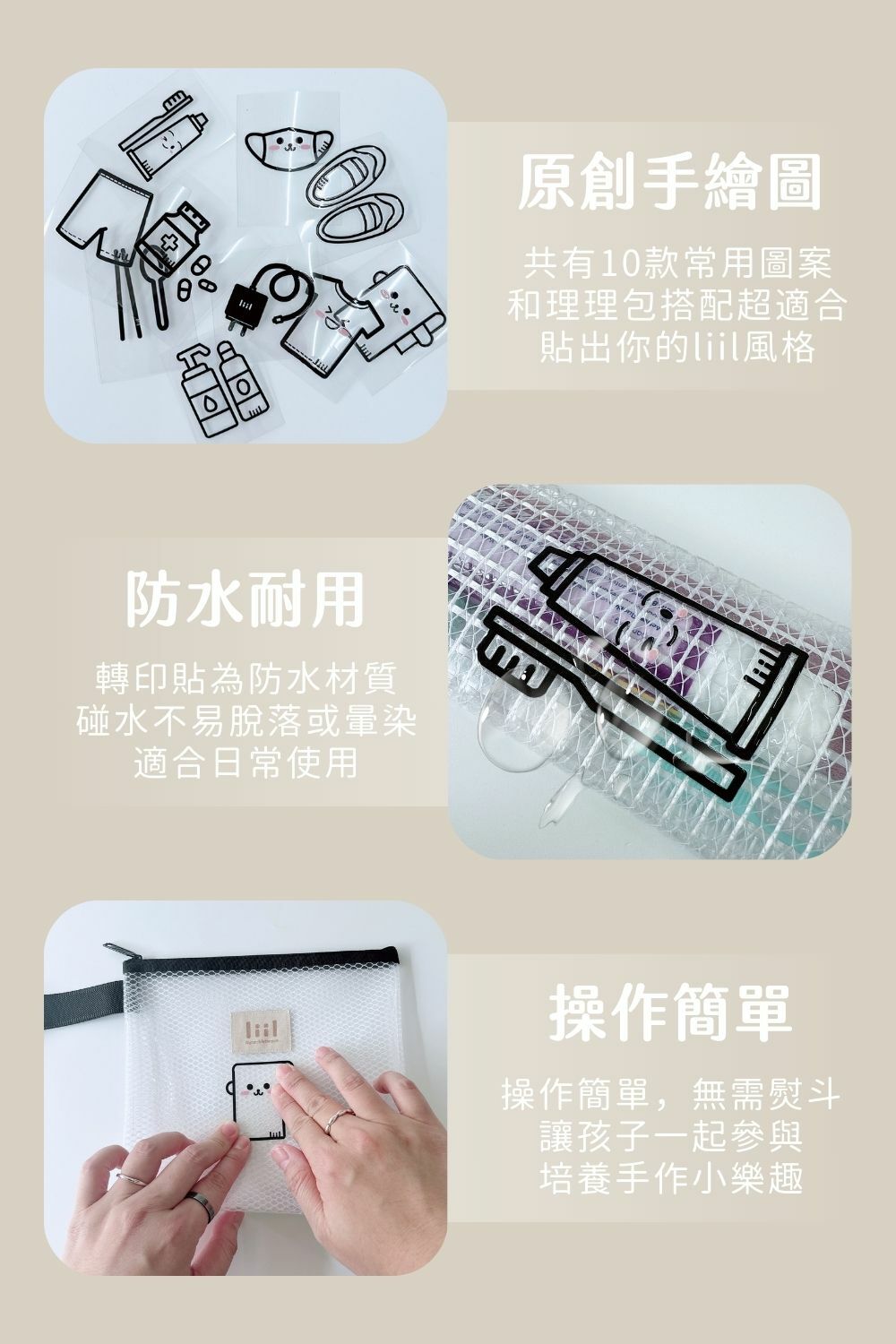 原創手繪圖

共有10款常用圖案
和理理包搭配超適合
貼出你的liil風格

防水耐用

轉印貼為防水材質
碰水不易脫落或暈染
適合日常使用

liil

操作簡單

操作簡單，無需熨斗
讓孩子一起參與
培養手作小樂趣