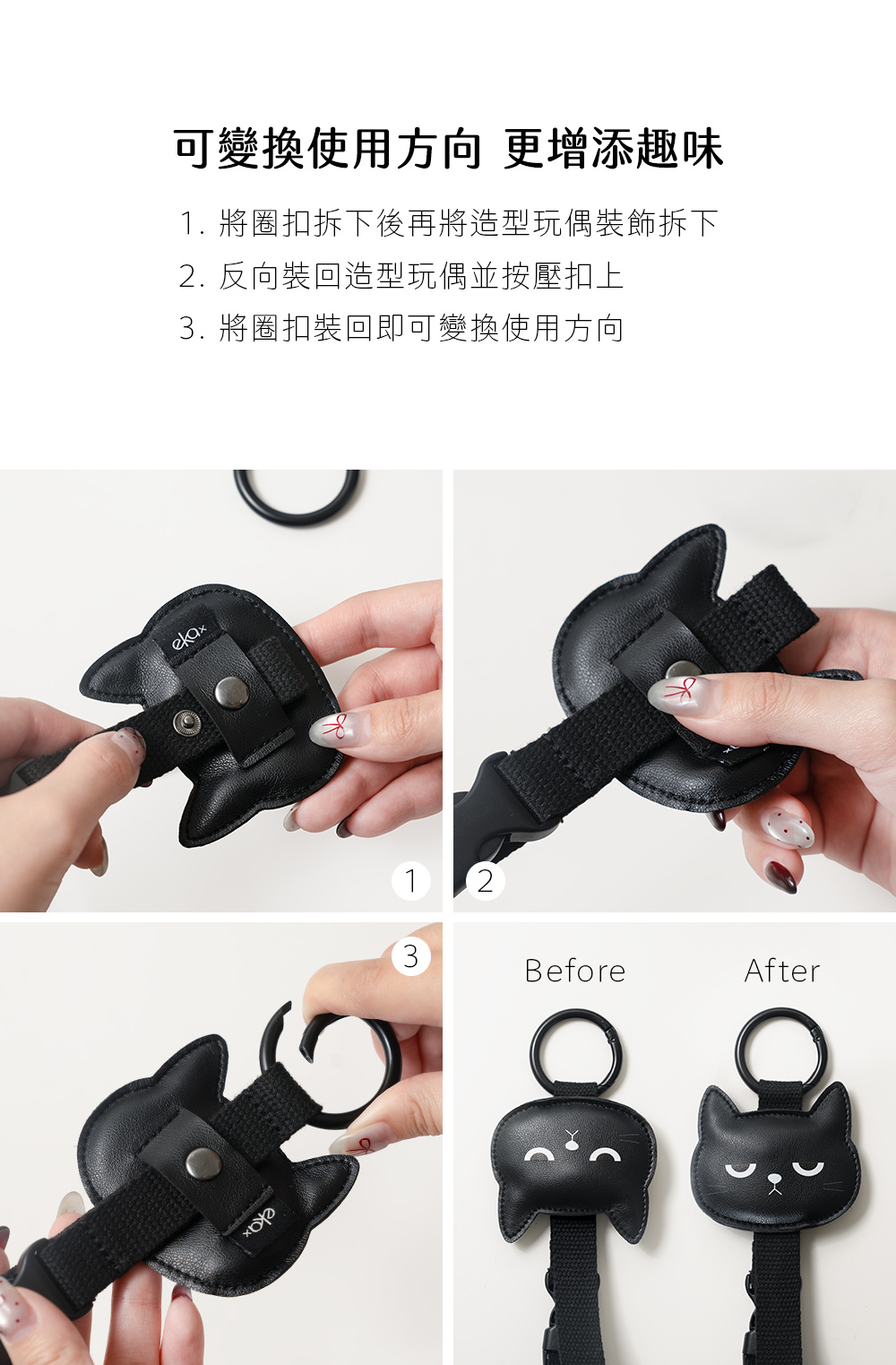 可變換使用方向 更增添趣味

1. 將圈扣拆下後再將造型玩偶裝飾拆下
2. 反向裝回造型玩偶並按壓扣上
3. 將圈扣裝回即可變換使用方向

ekax

1

2

3

ekax

Before

After