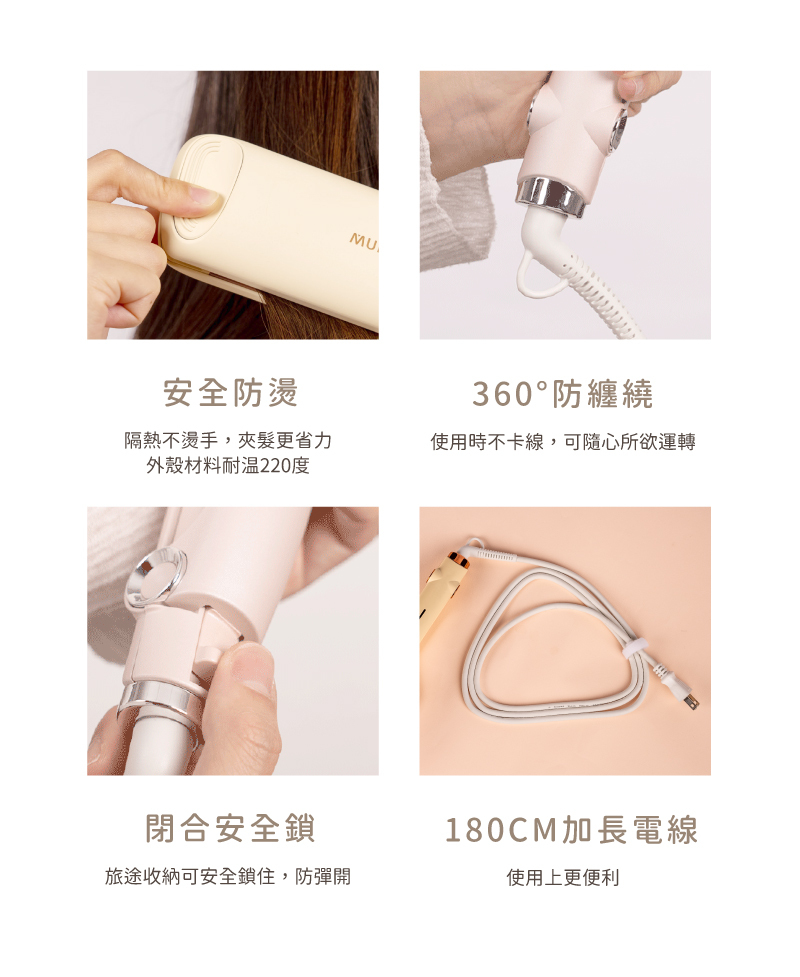 MU

安全防燙

隔熱不燙手，夾髮更省力
外殼材料耐溫220度

360°防纏繞

使用時不卡線，可隨心所欲運轉

閉合安全鎖

旅途收納可安全鎖住，防彈開

180CM加長電線

使用上更便利