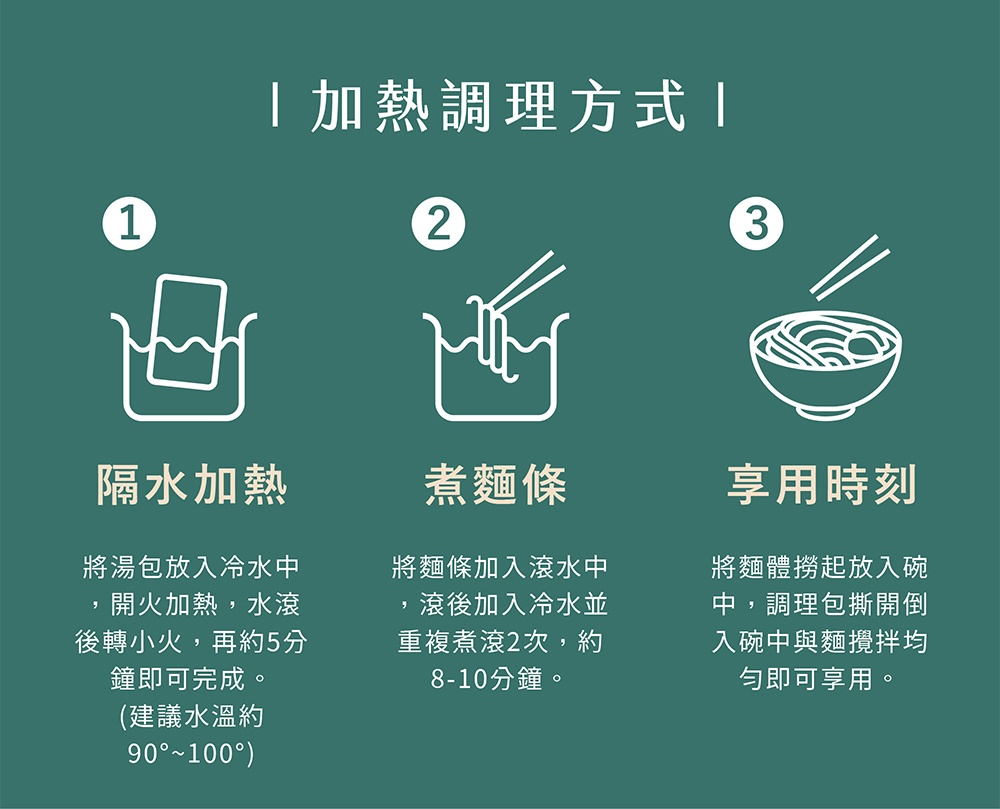 | 加熱調理方式 |

1

隔水加熱

將湯包放入冷水中，開火加熱，水滾後轉小火，再約5分鐘即可完成。(建議水溫約90°~100°)

2

煮麵條

將麵條加入滾水中，滾後加入冷水並重複煮滾2次，約8-10分鐘。

3

享用時刻

將麵體撈起放入碗中，調理包撕開倒入碗中與麵攪拌均勻即可享用。