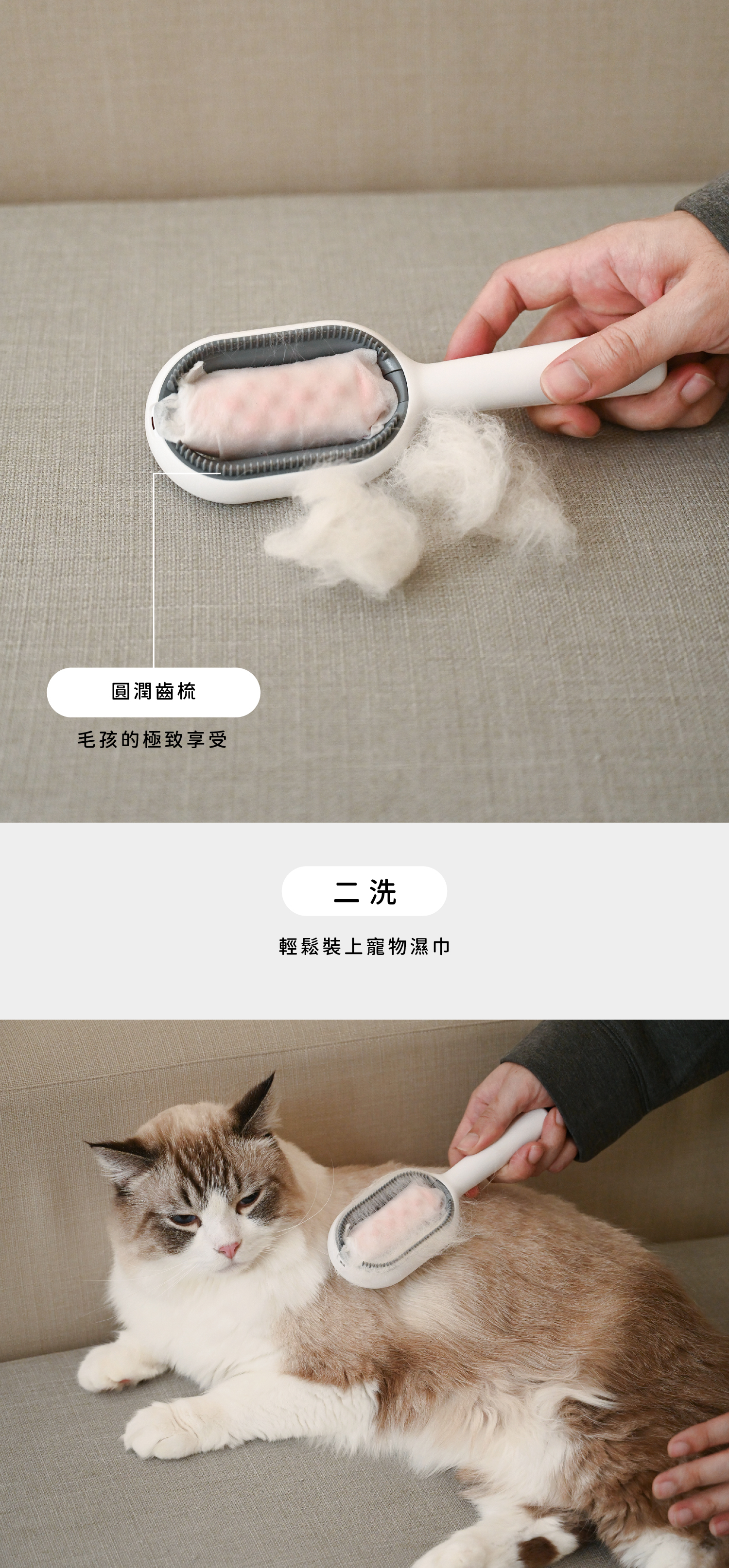 圓潤齒梳

毛孩的極致享受

二洗

輕鬆裝上寵物濕巾