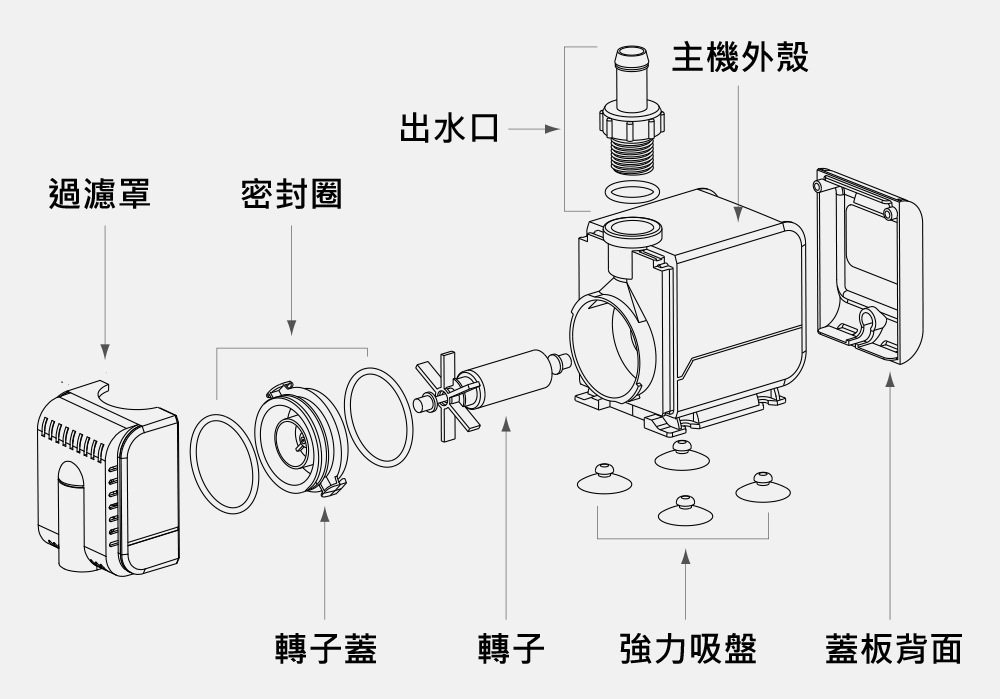 主機外殼

出水口

過濾罩

密封圈

轉子蓋

轉子

強力吸盤

蓋板背面