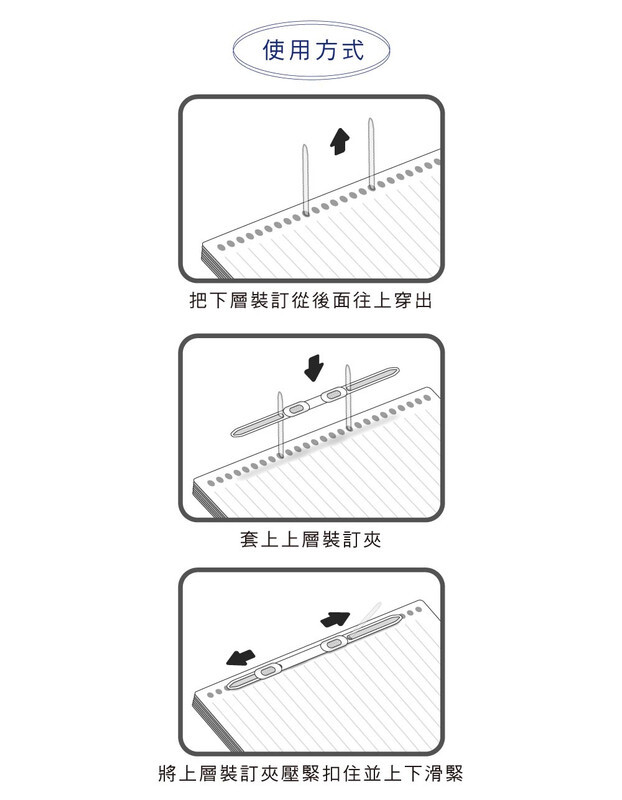 使用方式

把下層裝訂從後面往上穿出

套上上層裝訂夾

將上層裝訂夾壓緊扣住並上下滑緊