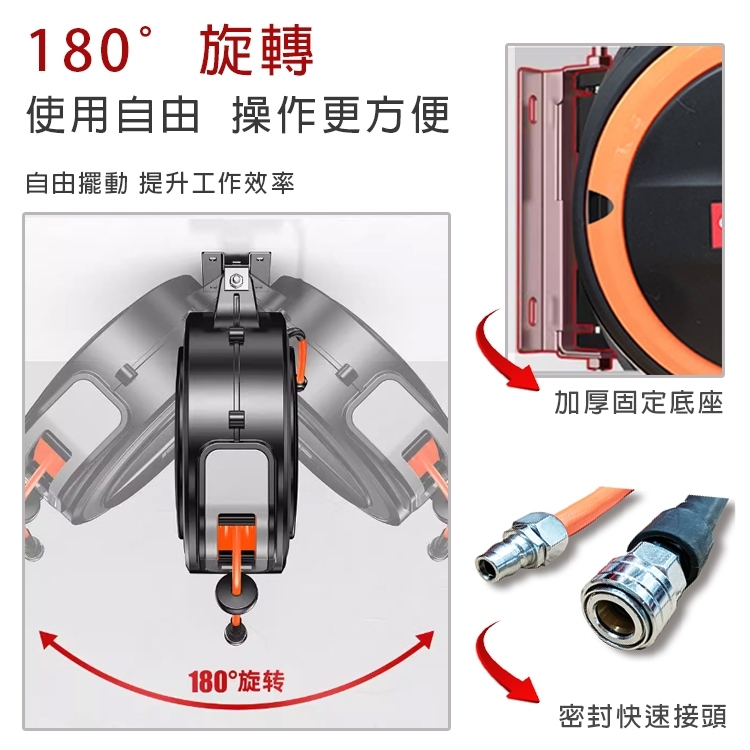 180° 旋轉
使用自由 操作更方便

自由擺動 提升工作效率

180°旋转

加厚固定底座

密封快速接頭