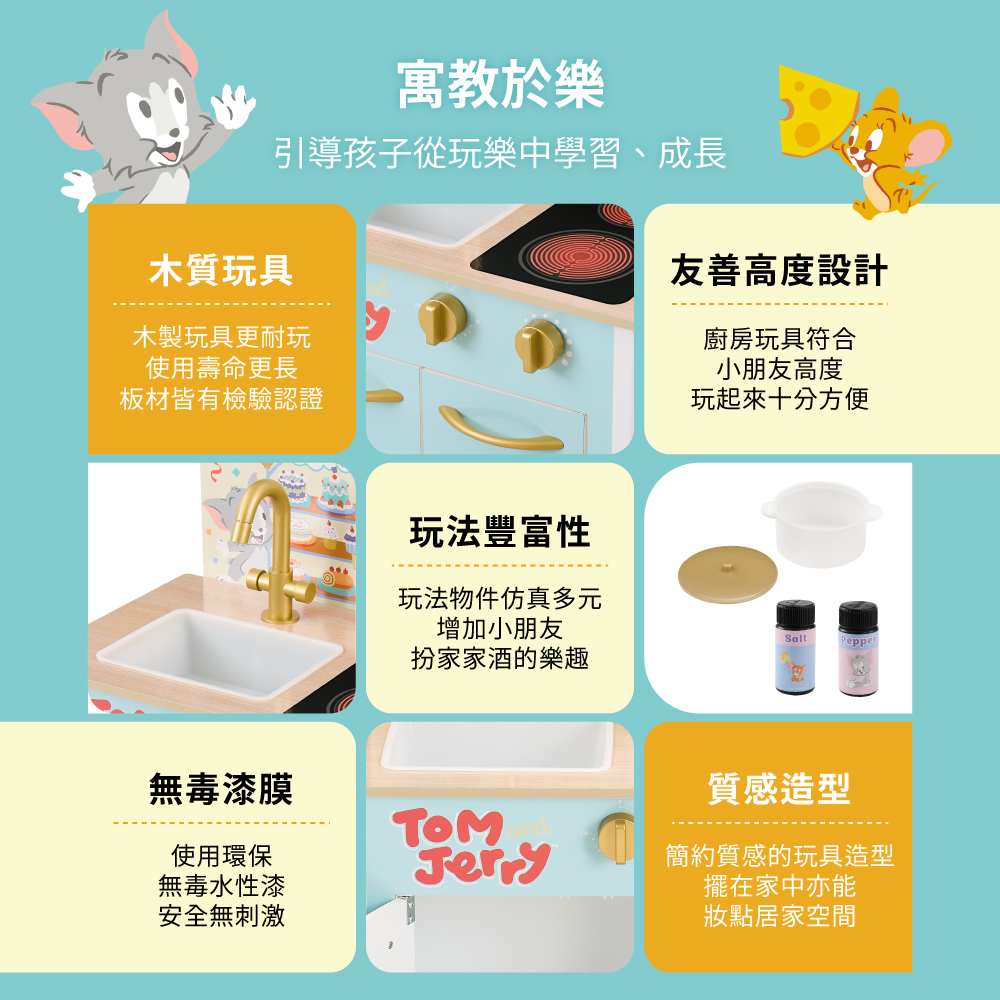 寓教於樂

引導孩子從玩樂中學習、成長

木質玩具

木製玩具更耐玩
使用壽命更長
板材皆有檢驗認證

友善高度設計

廚房玩具符合
小朋友高度
玩起來十分方便

玩法豐富性

玩法物件仿真多元
增加小朋友
扮家家酒的樂趣

Salt

Pepper

無毒漆膜

使用環保
無毒水性漆
安全無刺激

Tom and Jerry

質感造型

簡約質感的玩具造型
擺在家中亦能
妝點居家空間