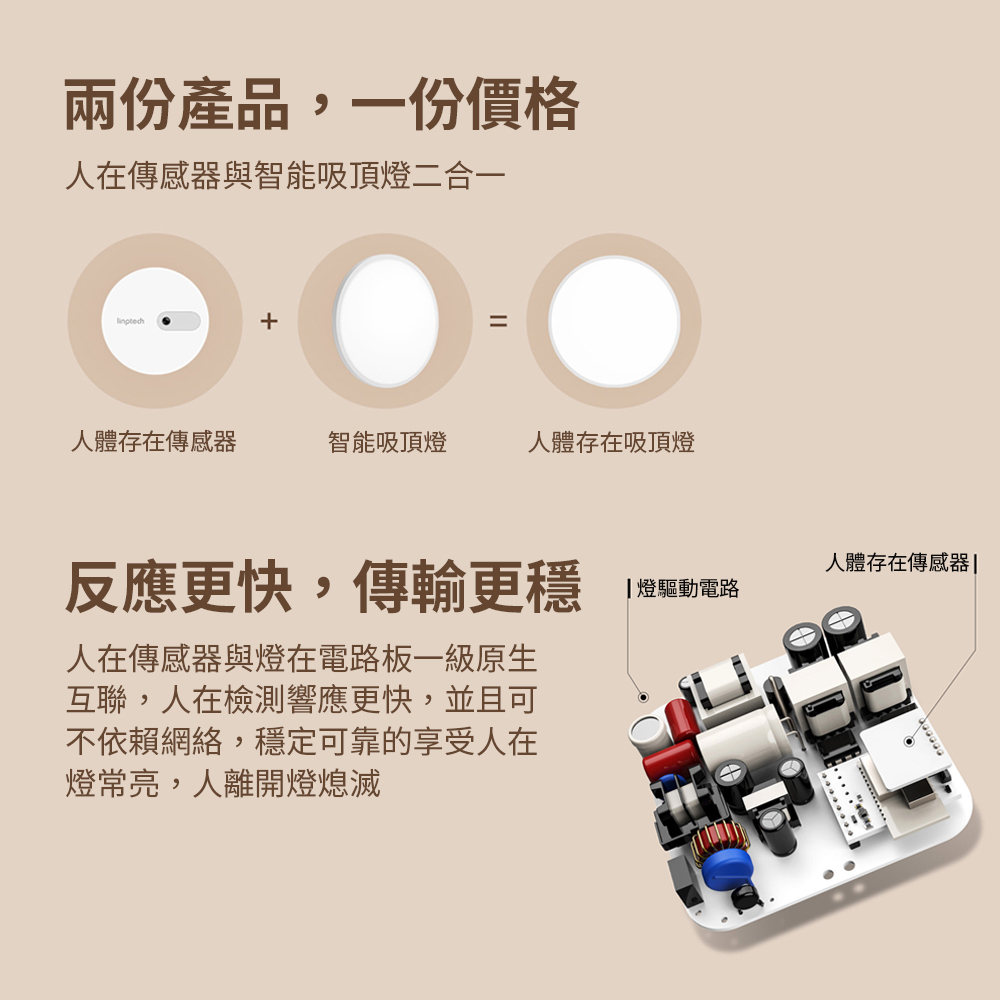 兩份產品，一份價格

人在傳感器與智能吸頂燈二合一

linptech

+

=

人體存在傳感器

智能吸頂燈

人體存在吸頂燈

反應更快，傳輸更穩

人在傳感器與燈在電路板一級原生互聯，人在檢測響應更快，並且可不依賴網絡，穩定可靠的享受人在燈常亮，人離開燈熄滅

燈驅動電路

人體存在傳感器