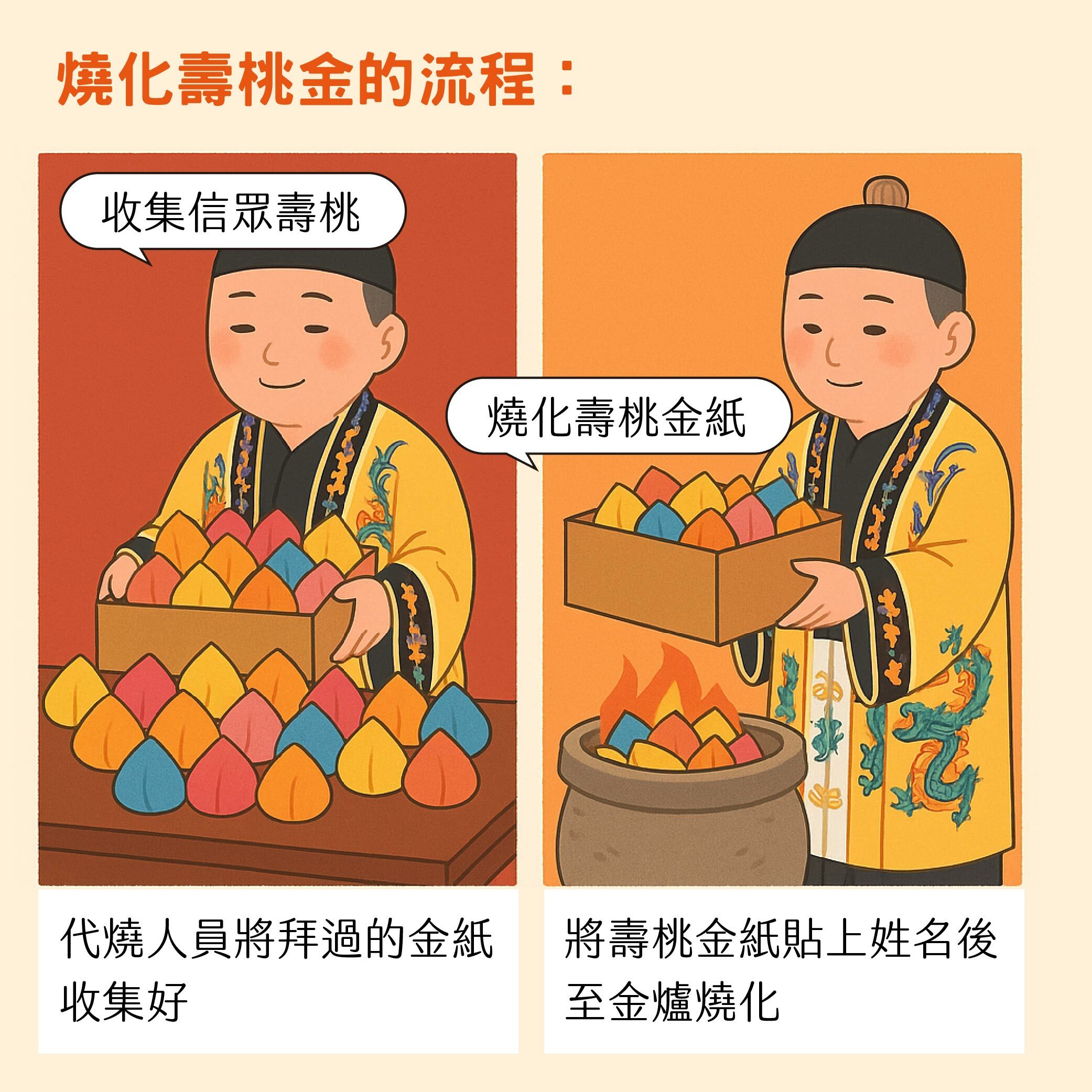 燒化壽桃金的流程：

收集信眾壽桃

代燒人員將拜過的金紙收集好

燒化壽桃金紙

將壽桃金紙貼上姓名後至金爐燒化