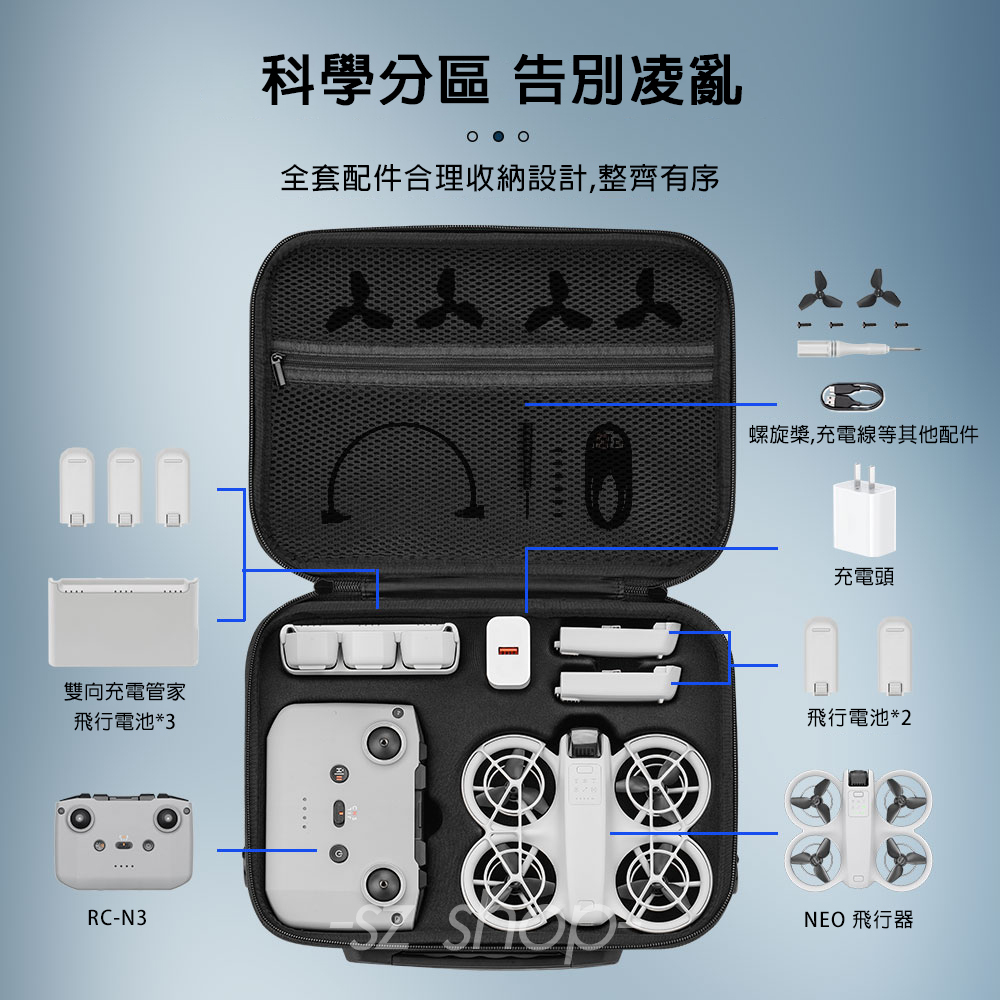 科學分區 告別凌亂

全套配件合理收納設計,整齊有序

螺旋槳,充電線等其他配件

充電頭

雙向充電管家
飛行電池*3

飛行電池*2

RC-N3

NEO 飛行器

-sz shop-