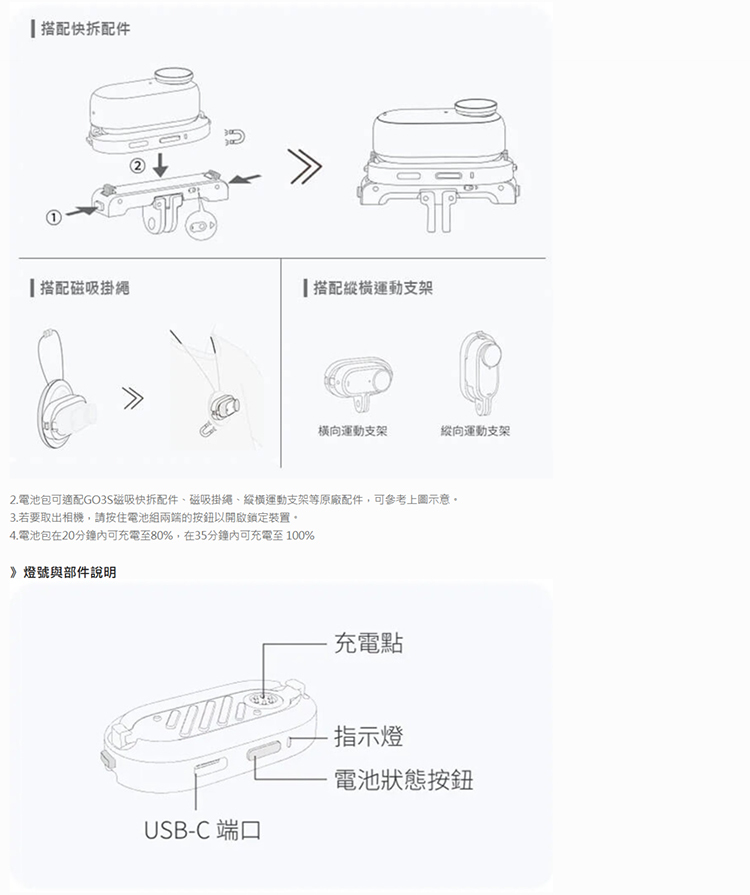 搭配快拆配件

②

①

搭配磁吸掛繩

搭配縱橫運動支架

橫向運動支架

縱向運動支架

2.電池包可適配GO3S磁吸快拆配件、磁吸掛繩、縱橫運動支架等原廠配件，可參考上圖示意。
3.若要取出相機，請按住電池組兩端的按鈕以開啟鎖定裝置。
4.電池包在20分鐘內可充電至80%，在35分鐘內可充電至 100%

》燈號與部件說明

充電點

指示燈

電池狀態按鈕

USB-C 端口