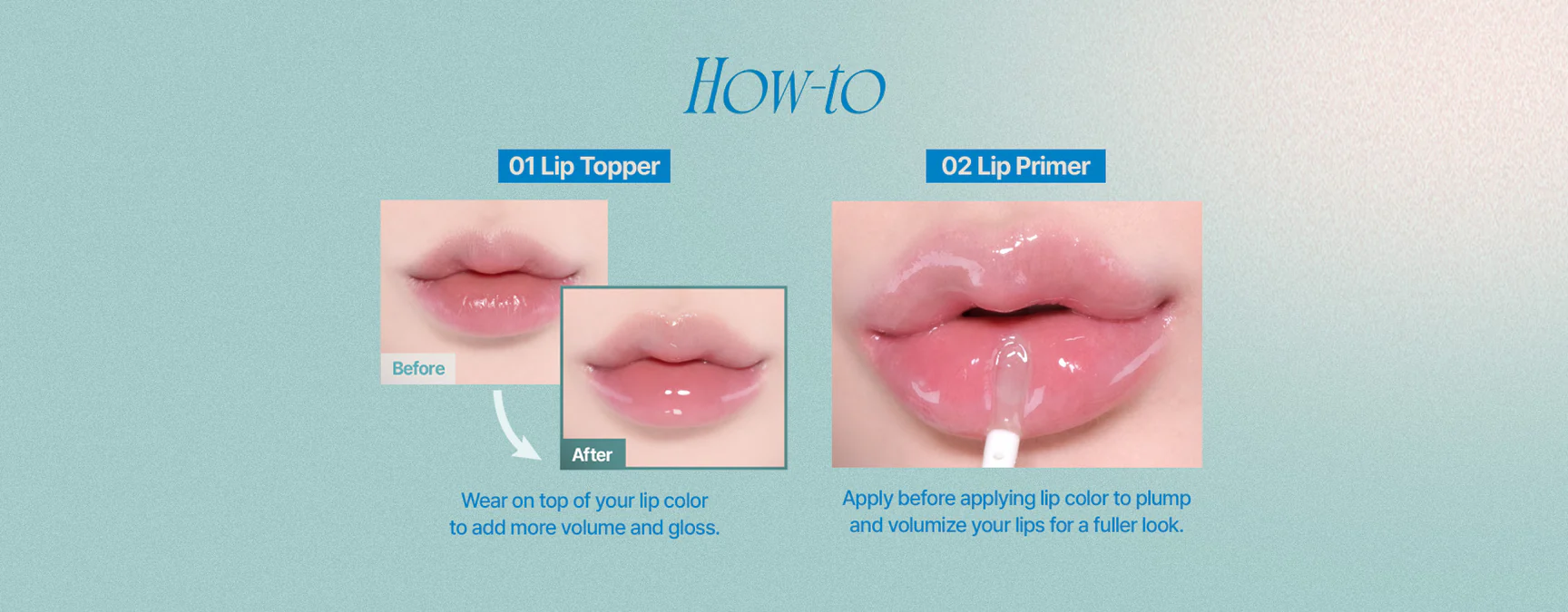 How-to

01 Lip Topper

Before

After

Wear on top of your lip color to add more volume and gloss.

02 Lip Primer

Apply before applying lip color to plump and volumize your lips for a fuller look.