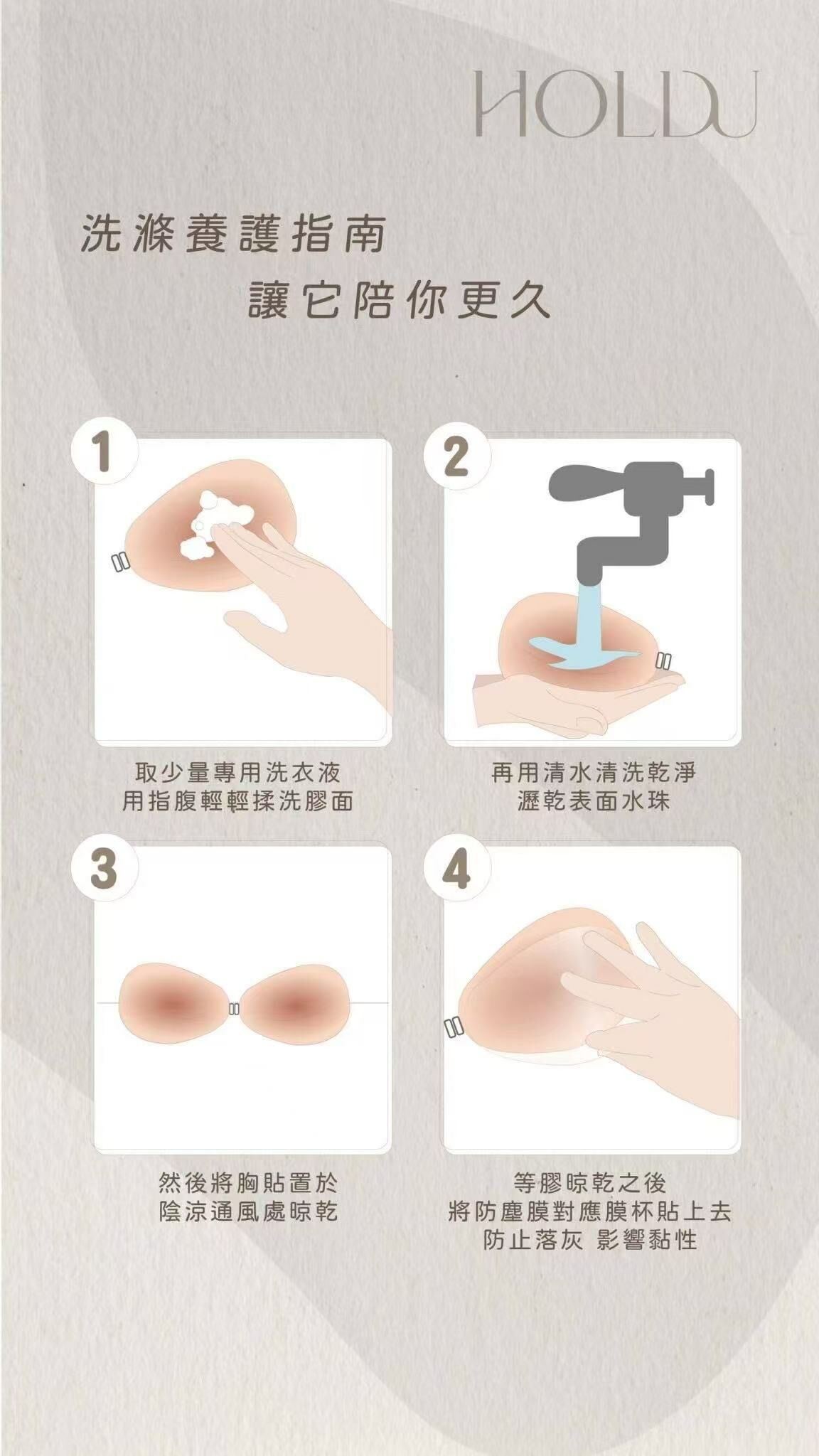 HOLDU

洗滌養護指南
讓它陪你更久

1

取少量專用洗衣液
用指腹輕輕揉洗膠面

2

再用清水清洗乾淨
瀝乾表面水珠

3

然後將胸貼置於
陰涼通風處晾乾

4

等膠晾乾之後
將防塵膜對應膜杯貼上去
防止落灰 影響黏性