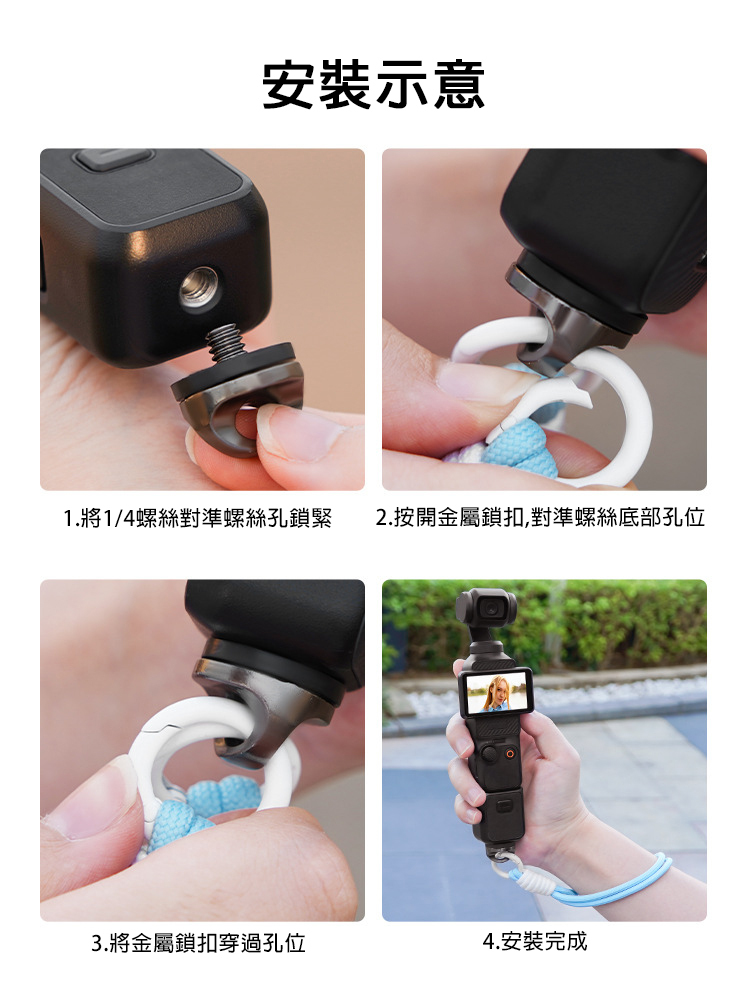 安裝示意

1.將1/4螺絲對準螺絲孔鎖緊

2.按開金屬鎖扣,對準螺絲底部孔位

3.將金屬鎖扣穿過孔位

4.安裝完成