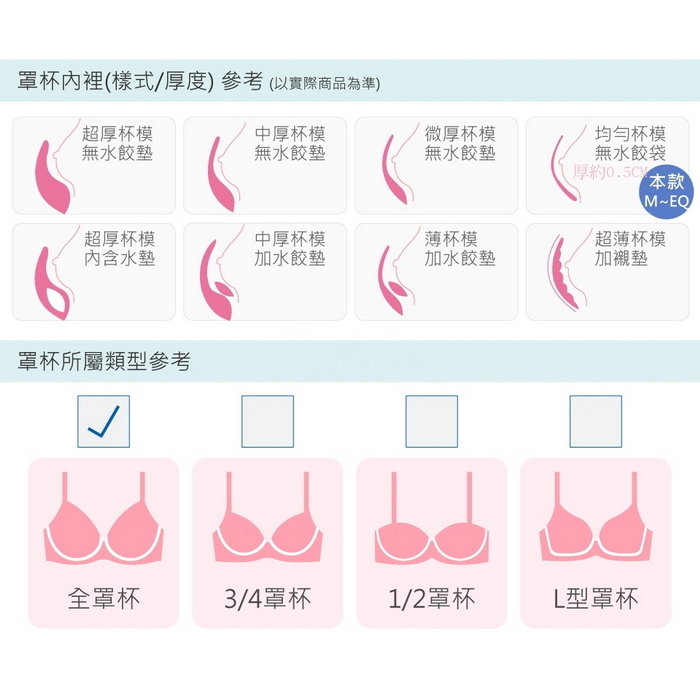 罩杯內裡(樣式/厚度) 參考 (以實際商品為準)

超厚杯模
無水餃墊

中厚杯模
無水餃墊

微厚杯模
無水餃墊

均勻杯模
無水餃袋
厚約0.5CM

本款
M~EQ

超厚杯模
內含水墊

中厚杯模
加水餃墊

薄杯模
加水餃墊

超薄杯模
加襯墊

罩杯所屬類型參考

全罩杯

3/4罩杯

1/2罩杯

L型罩杯