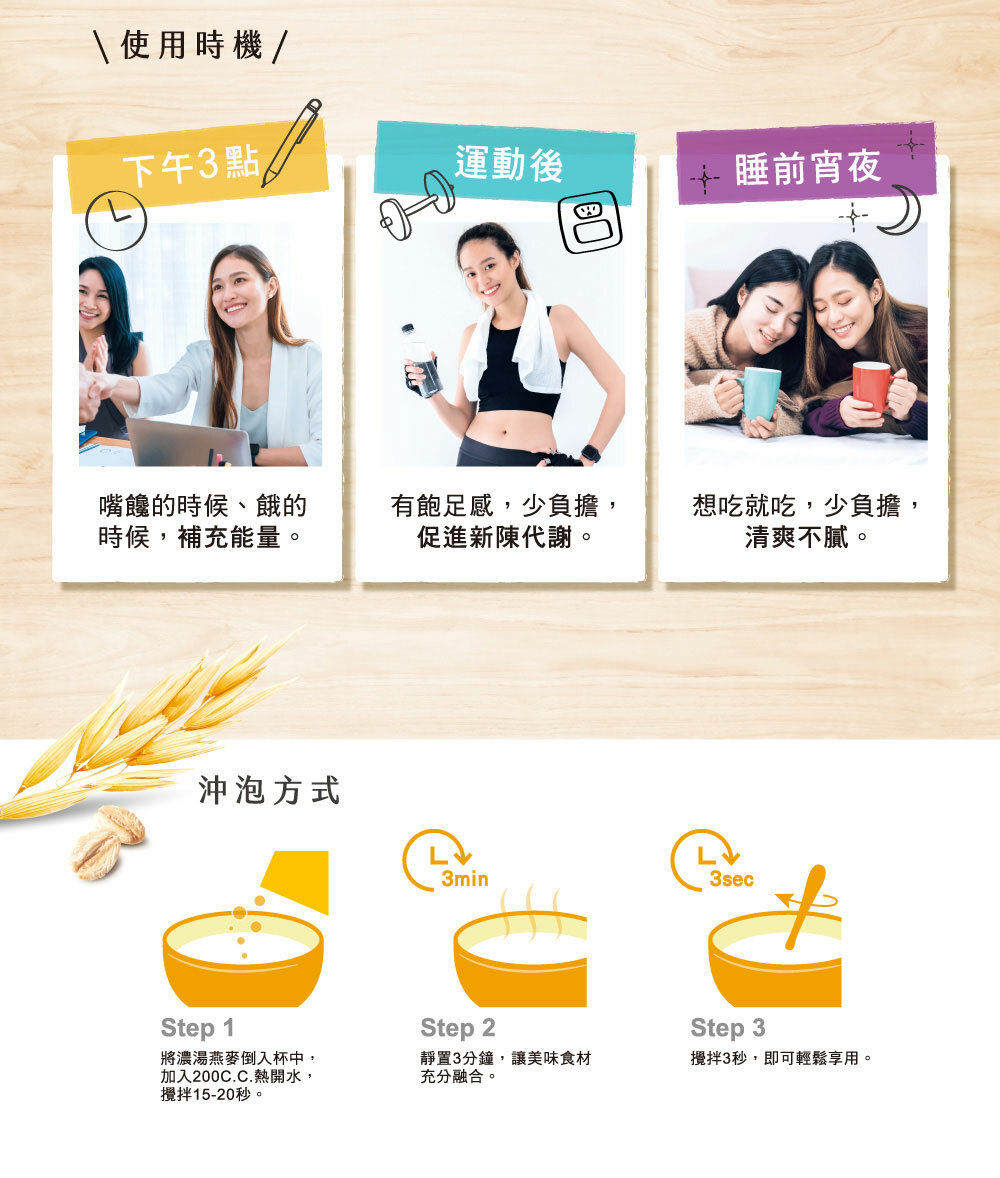 \ 使用時機 /

下午3點

嘴饞的時候、餓的時候，補充能量。

運動後

有飽足感，少負擔，促進新陳代謝。

睡前宵夜

想吃就吃，少負擔，清爽不膩。

沖泡方式

Step 1

將濃湯燕麥倒入杯中，加入200C.C.熱開水，攪拌15-20秒。

3min

Step 2

靜置3分鐘，讓美味食材充分融合。

3sec

Step 3

攪拌3秒，即可輕鬆享用。