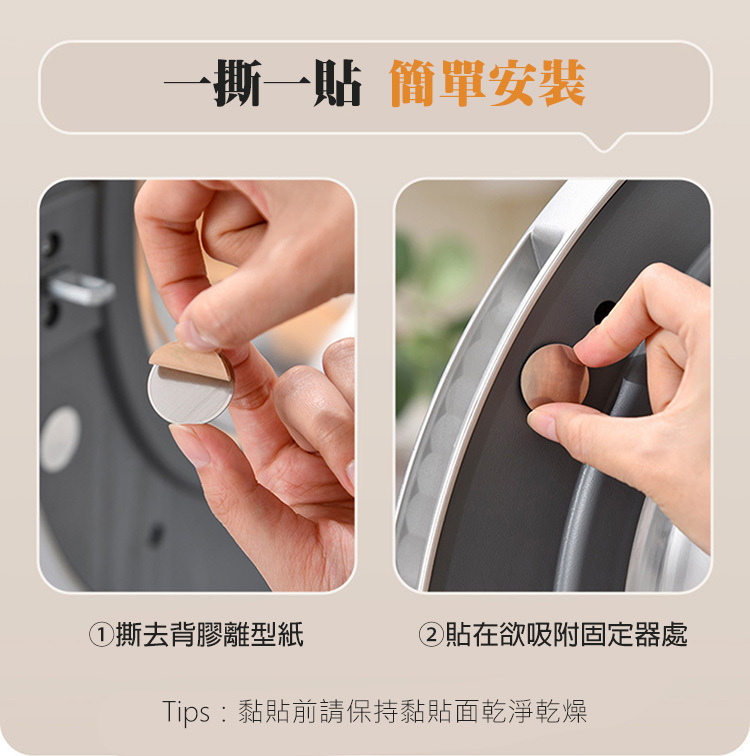 一撕一貼 簡單安裝

①撕去背膠離型紙

②貼在欲吸附固定器處

Tips：黏貼前請保持黏貼面乾淨乾燥