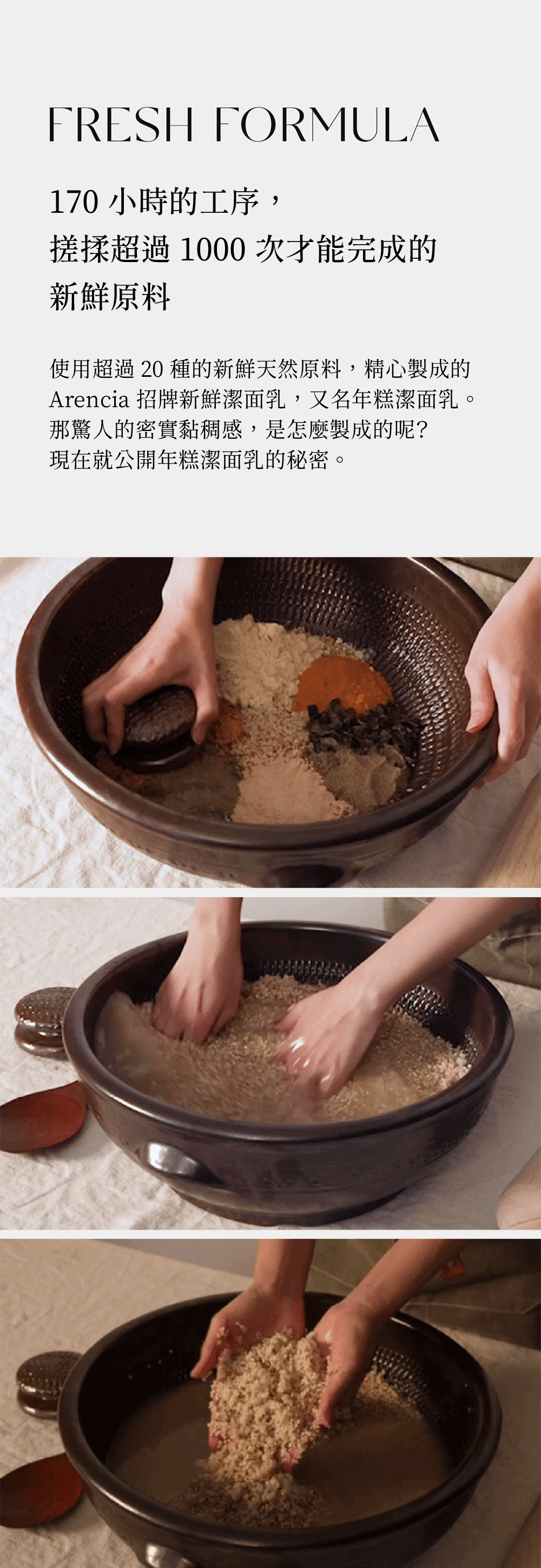 FRESH FORMULA

170 小時的工序，
搓揉超過 1000 次才能完成的
新鮮原料

使用超過 20 種的新鮮天然原料，精心製成的
Arencia 招牌新鮮潔面乳，又名年糕潔面乳。
那驚人的密實黏稠感，是怎麼製成的呢?
現在就公開年糕潔面乳的秘密。