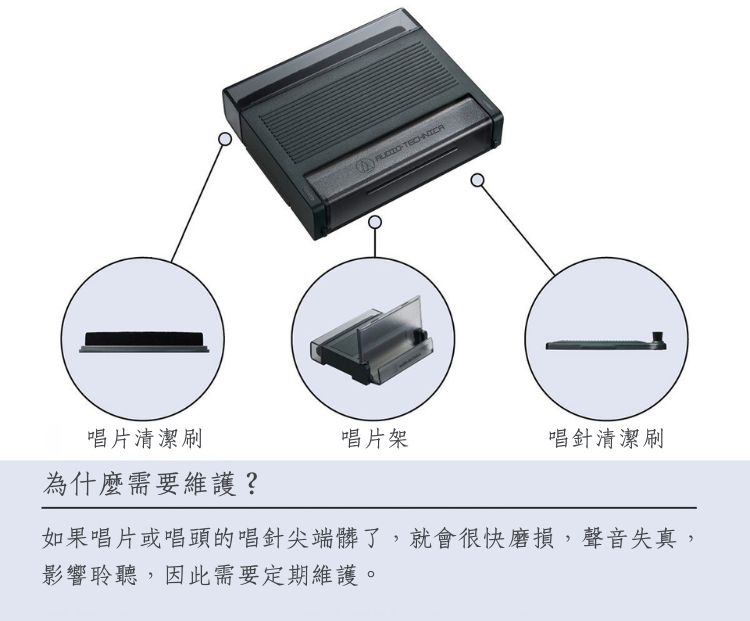 AUDIO-TECHNICA

唱片清潔刷

唱片架

唱針清潔刷

為什麼需要維護？

如果唱片或唱頭的唱針尖端髒了，就會很快磨損，聲音失真，影響聆聽，因此需要定期維護。