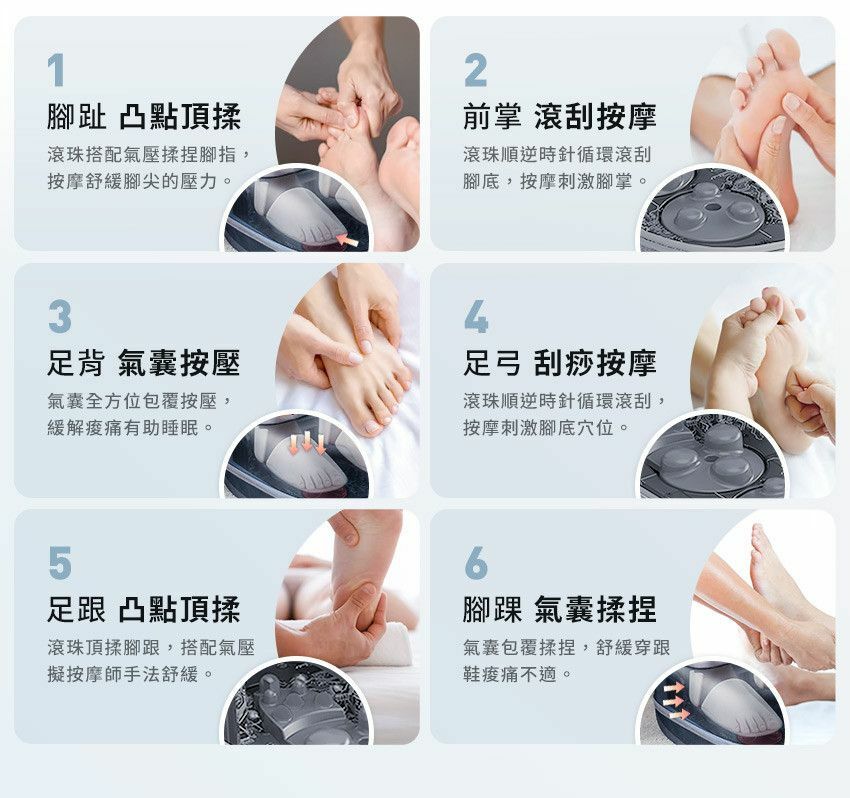 1
腳趾 凸點頂揉
滾珠搭配氣壓揉捏腳指，按摩舒緩腳尖的壓力。

2
前掌 滾刮按摩
滾珠順逆時針循環滾刮腳底，按摩刺激腳掌。

3
足背 氣囊按壓
氣囊全方位包覆按壓，緩解痠痛有助睡眠。

4
足弓 刮痧按摩
滾珠順逆時針循環滾刮，按摩刺激腳底穴位。

5
足跟 凸點頂揉
滾珠頂揉腳跟，搭配氣壓擬按摩師手法舒緩。

6
腳踝 氣囊揉捏
氣囊包覆揉捏，舒緩穿跟鞋痠痛不適。