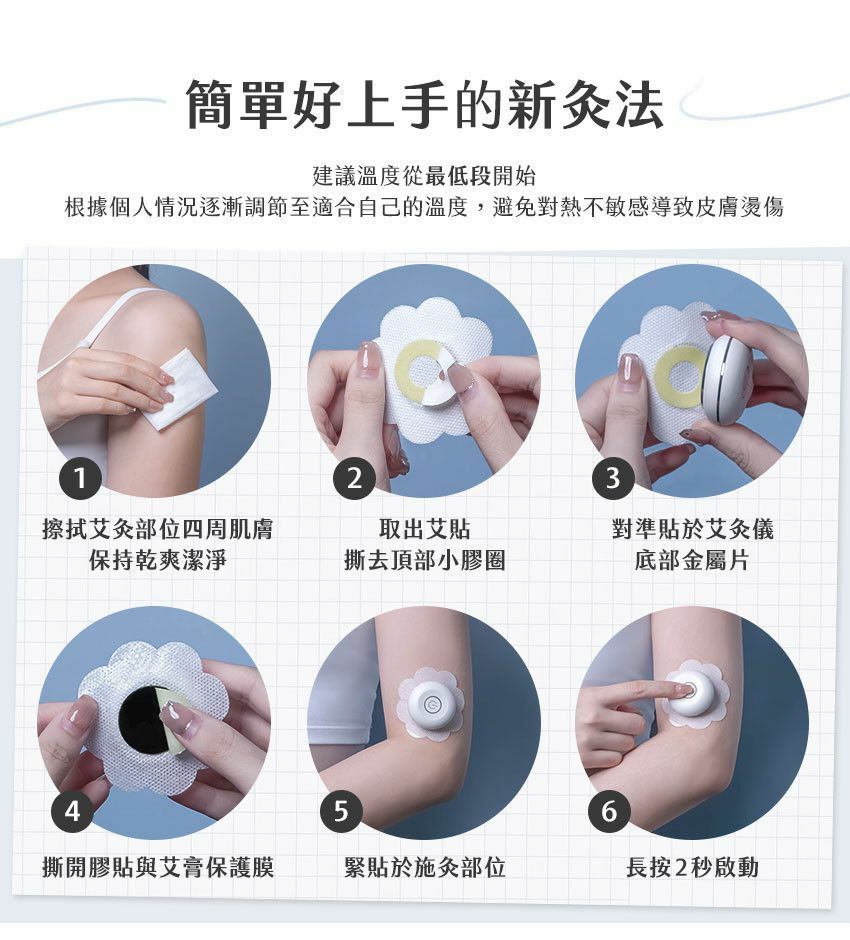 簡單好上手的新灸法

建議溫度從最低段開始
根據個人情況逐漸調節至適合自己的溫度，避免對熱不敏感導致皮膚燙傷

1
擦拭艾灸部位四周肌膚
保持乾爽潔淨

2
取出艾貼
撕去頂部小膠圈

3
對準貼於艾灸儀
底部金屬片

4
撕開膠貼與艾膏保護膜

5
緊貼於施灸部位

6
長按2秒啟動