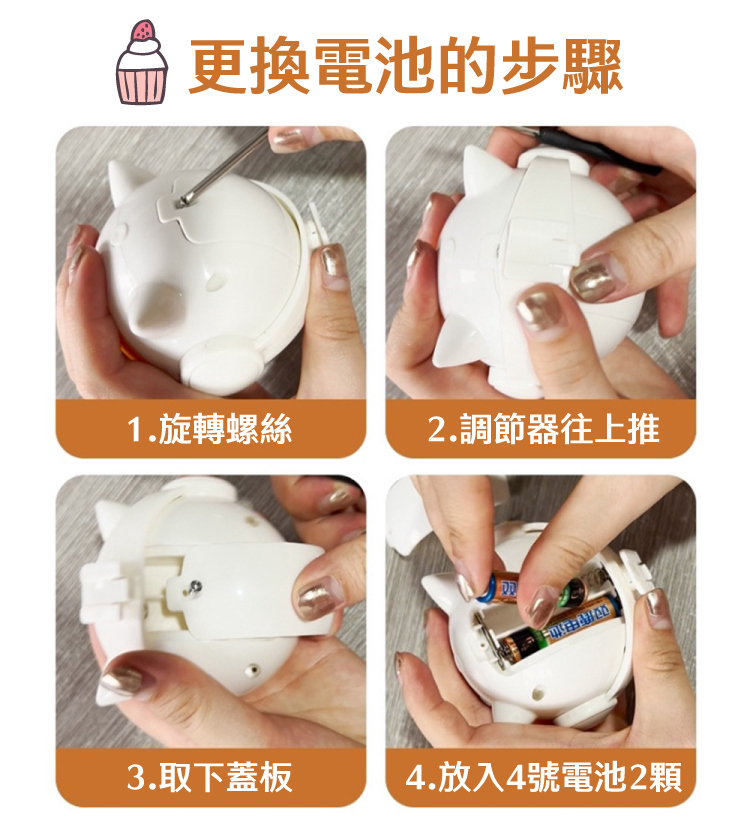 更換電池的步驟

1.旋轉螺絲

2.調節器往上推

3.取下蓋板

4.放入4號電池2顆