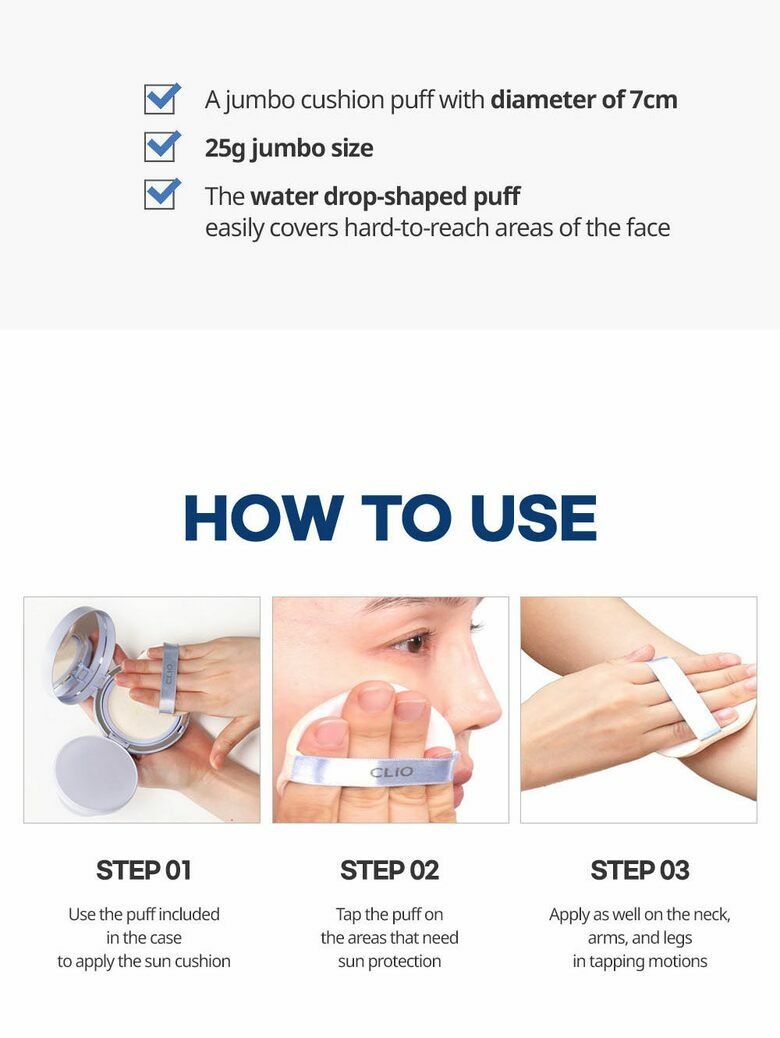 A jumbo cushion puff with diameter of 7cm

25g jumbo size

The water drop-shaped puff easily covers hard-to-reach areas of the face

HOW TO USE

CLIO

CLIO

STEP 01

Use the puff included in the case to apply the sun cushion

STEP 02

Tap the puff on the areas that need sun protection

STEP 03

Apply as well on the neck, arms, and legs in tapping motions