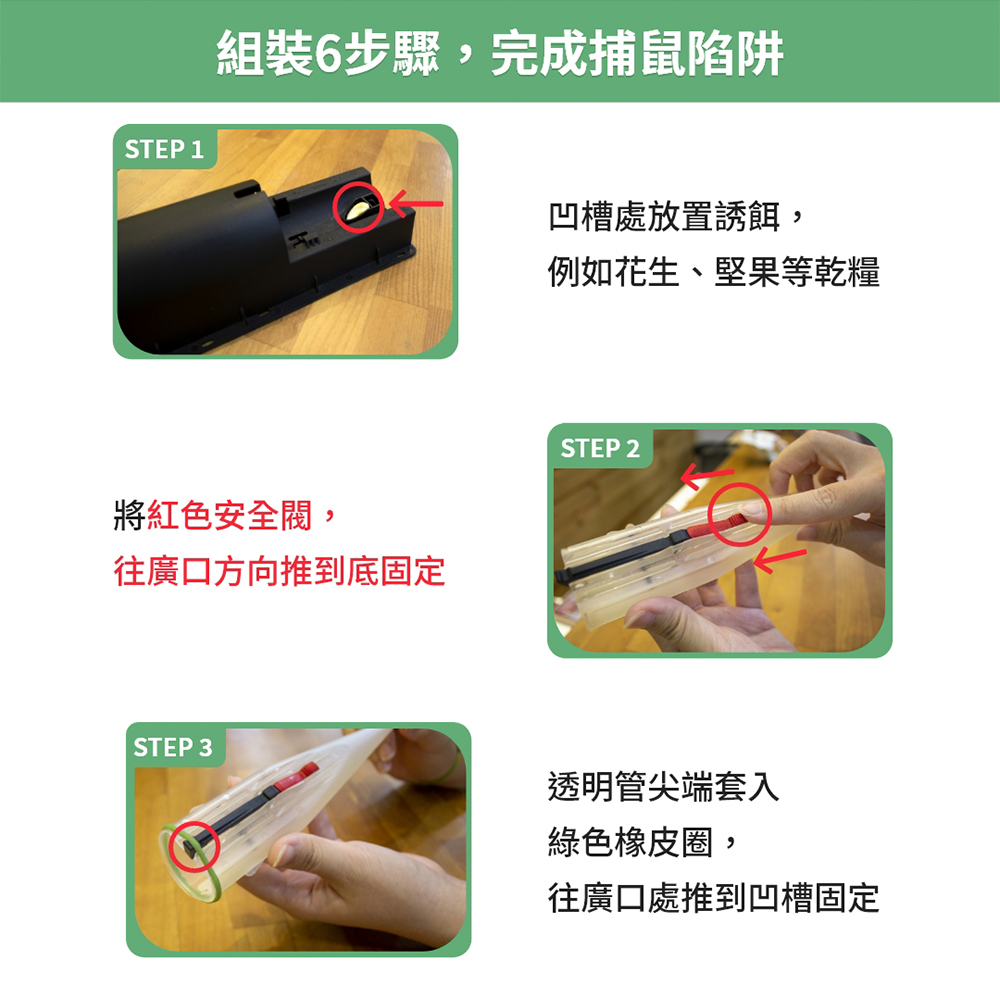 組裝6步驟，完成捕鼠陷阱

STEP 1

凹槽處放置誘餌，
例如花生、堅果等乾糧

STEP 2

將紅色安全閥，
往廣口方向推到底固定

STEP 3

透明管尖端套入
綠色橡皮圈，
往廣口處推到凹槽固定