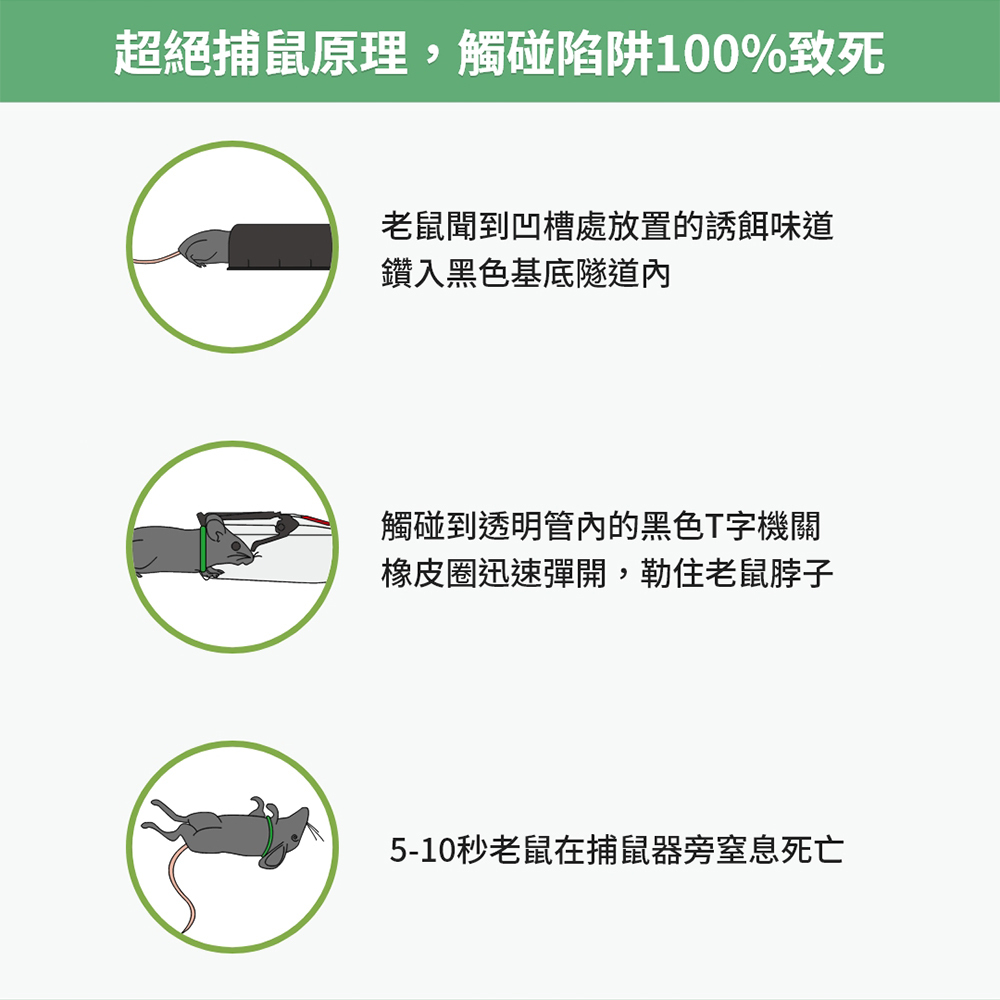 超絕捕鼠原理，觸碰陷阱100%致死

老鼠聞到凹槽處放置的誘餌味道
鑽入黑色基底隧道內

觸碰到透明管內的黑色T字機關
橡皮圈迅速彈開，勒住老鼠脖子

5-10秒老鼠在捕鼠器旁窒息死亡