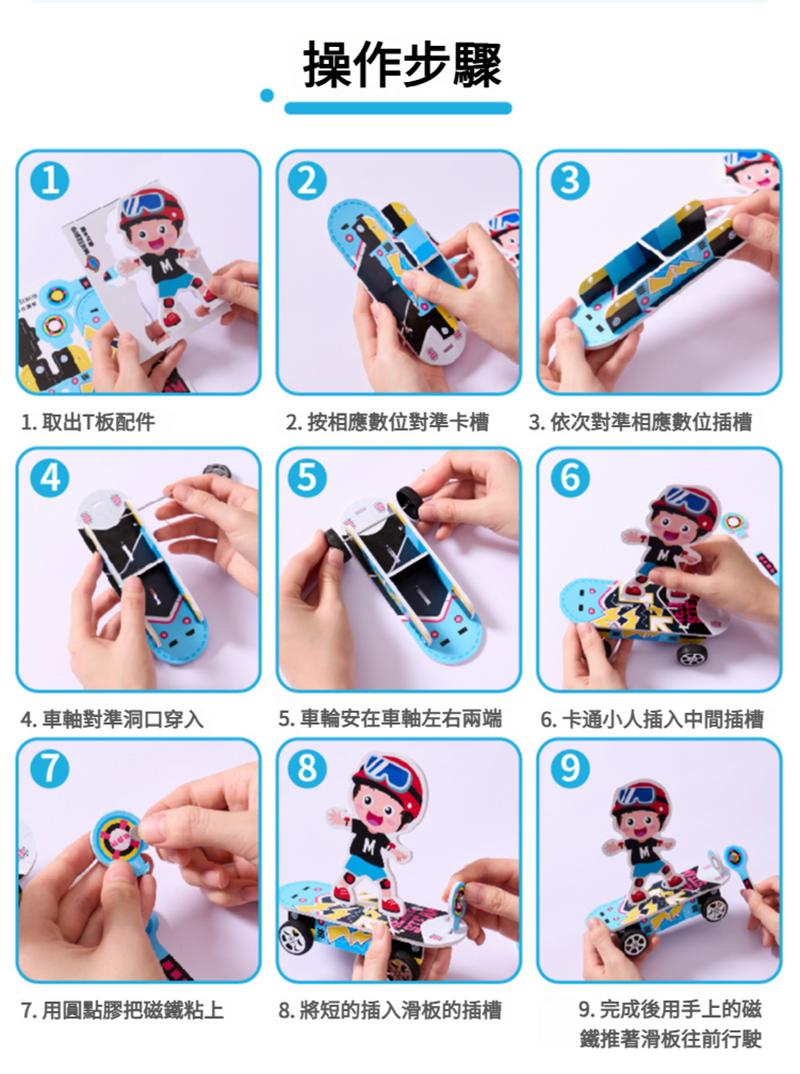 操作步驟

1

2

3

1. 取出T板配件

2. 按相應數位對準卡槽

3. 依次對準相應數位插槽

4

5

6

4. 車軸對準洞口穿入

5. 車輪安在車軸左右兩端

6. 卡通小人插入中間插槽

7

8

9

7. 用圓點膠把磁鐵粘上

8. 將短的插入滑板的插槽

9. 完成後用手上的磁鐵推著滑板往前行駛