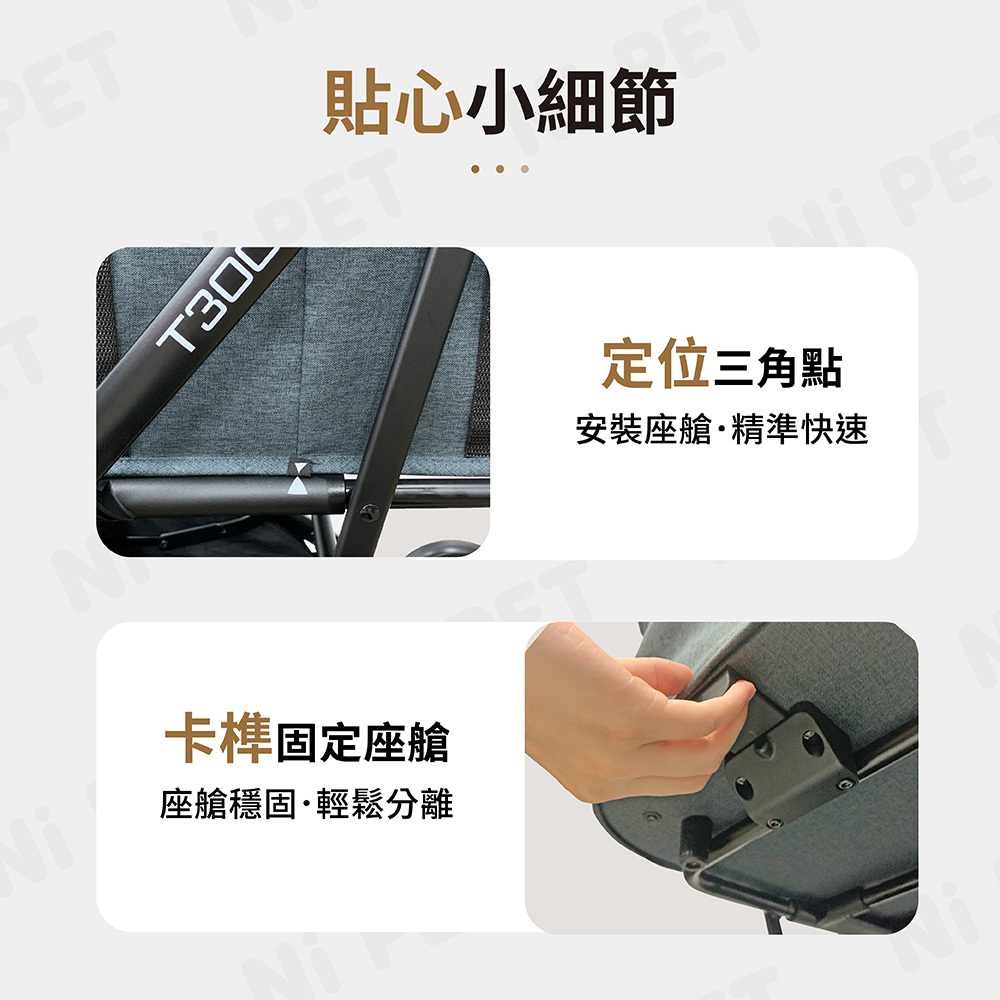 貼心小細節

T300

定位三角點
安裝座艙·精準快速

卡榫固定座艙
座艙穩固·輕鬆分離

Ni PET