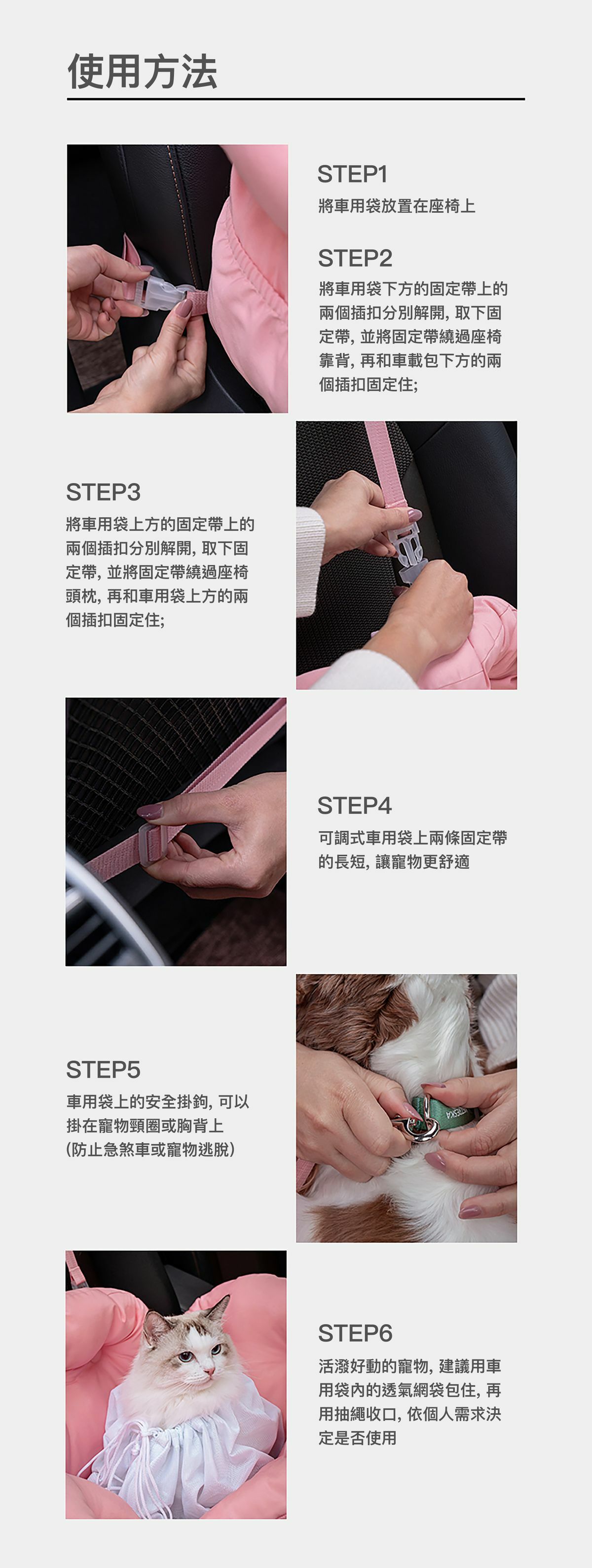 使用方法

STEP1
將車用袋放置在座椅上

STEP2
將車用袋下方的固定帶上的兩個插扣分別解開, 取下固定帶, 並將固定帶繞過座椅靠背, 再和車載包下方的兩個插扣固定住;

STEP3
將車用袋上方的固定帶上的兩個插扣分別解開, 取下固定帶, 並將固定帶繞過座椅頭枕, 再和車用袋上方的兩個插扣固定住;

STEP4
可調式車用袋上兩條固定帶的長短, 讓寵物更舒適

STEP5
車用袋上的安全掛鉤, 可以掛在寵物頸圈或胸背上
(防止急煞車或寵物逃脫)

STEP6
活潑好動的寵物, 建議用車用袋內的透氣網袋包住, 再用抽繩收口, 依個人需求決定是否使用