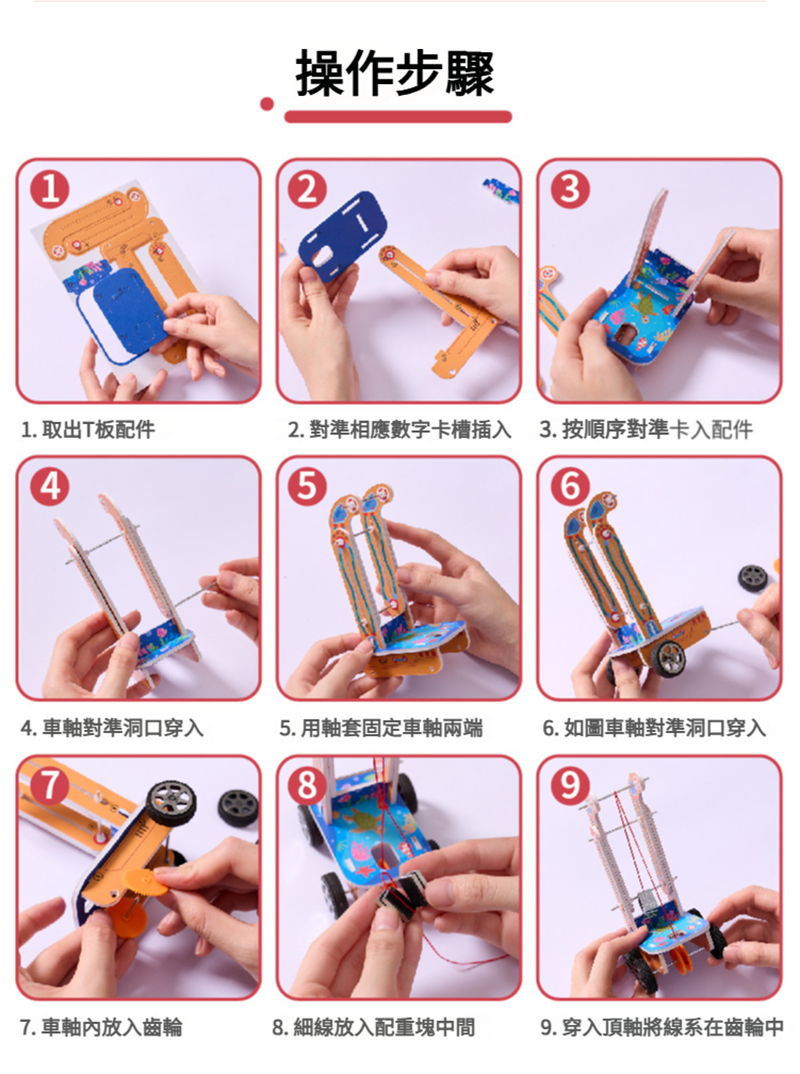 操作步驟

1

2

3

1. 取出T板配件

2. 對準相應數字卡槽插入

3. 按順序對準卡入配件

4

5

6

4. 車軸對準洞口穿入

5. 用軸套固定車軸兩端

6. 如圖車軸對準洞口穿入

7

8

9

7. 車軸內放入齒輪

8. 細線放入配重塊中間

9. 穿入頂軸將線系在齒輪中