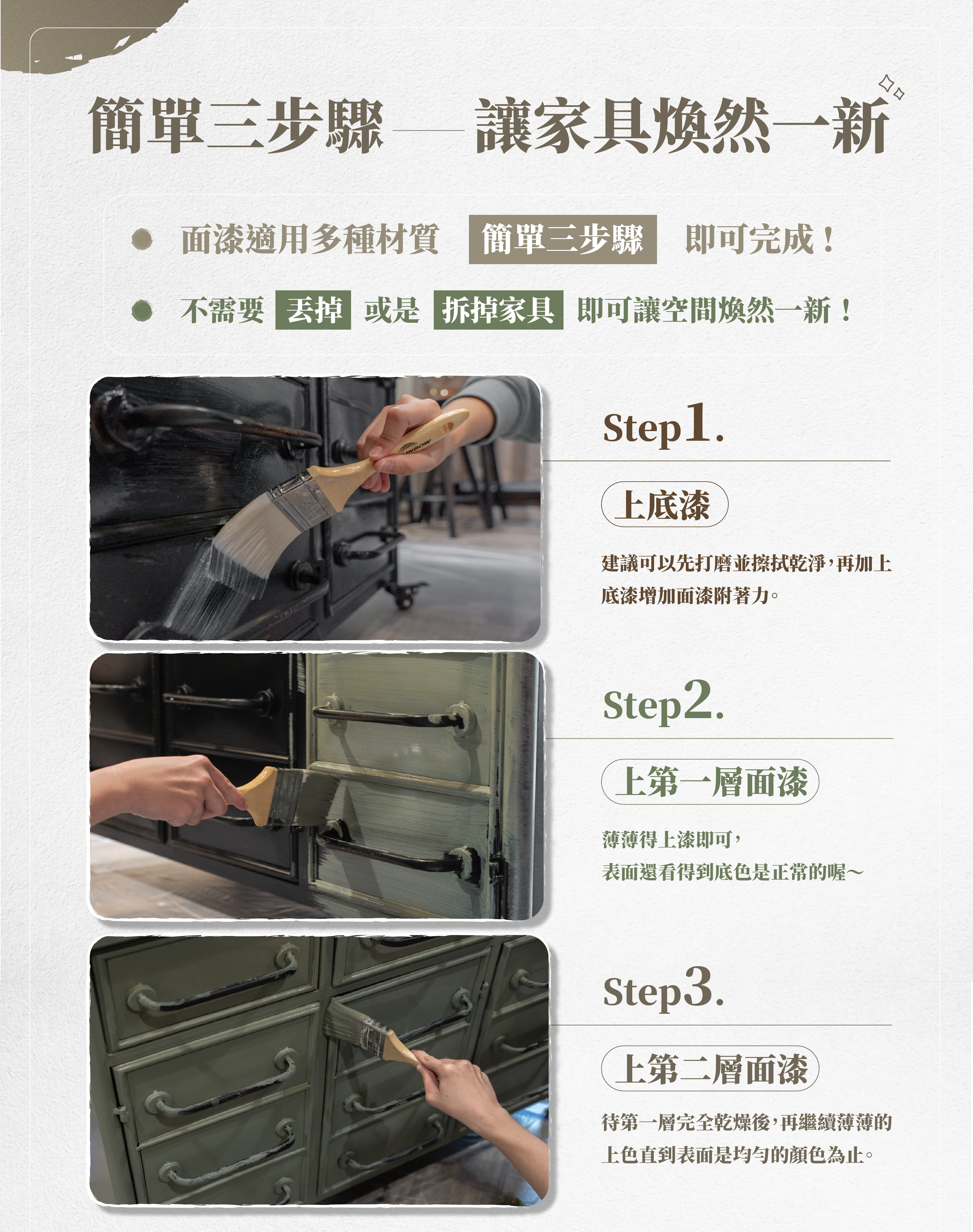 簡單三步驟——讓家具煥然一新

面漆適用多種材質 簡單三步驟 即可完成！

不需要 丟掉 或是 拆掉家具 即可讓空間煥然一新！

INBOW

Step1.

上底漆

建議可以先打磨並擦拭乾淨，再加上底漆增加面漆附著力。

Step2.

上第一層面漆

薄薄得上漆即可，
表面還看得到底色是正常的喔～

Step3.

上第二層面漆

待第一層完全乾燥後，再繼續薄薄的上色直到表面是均勻的顏色為止。