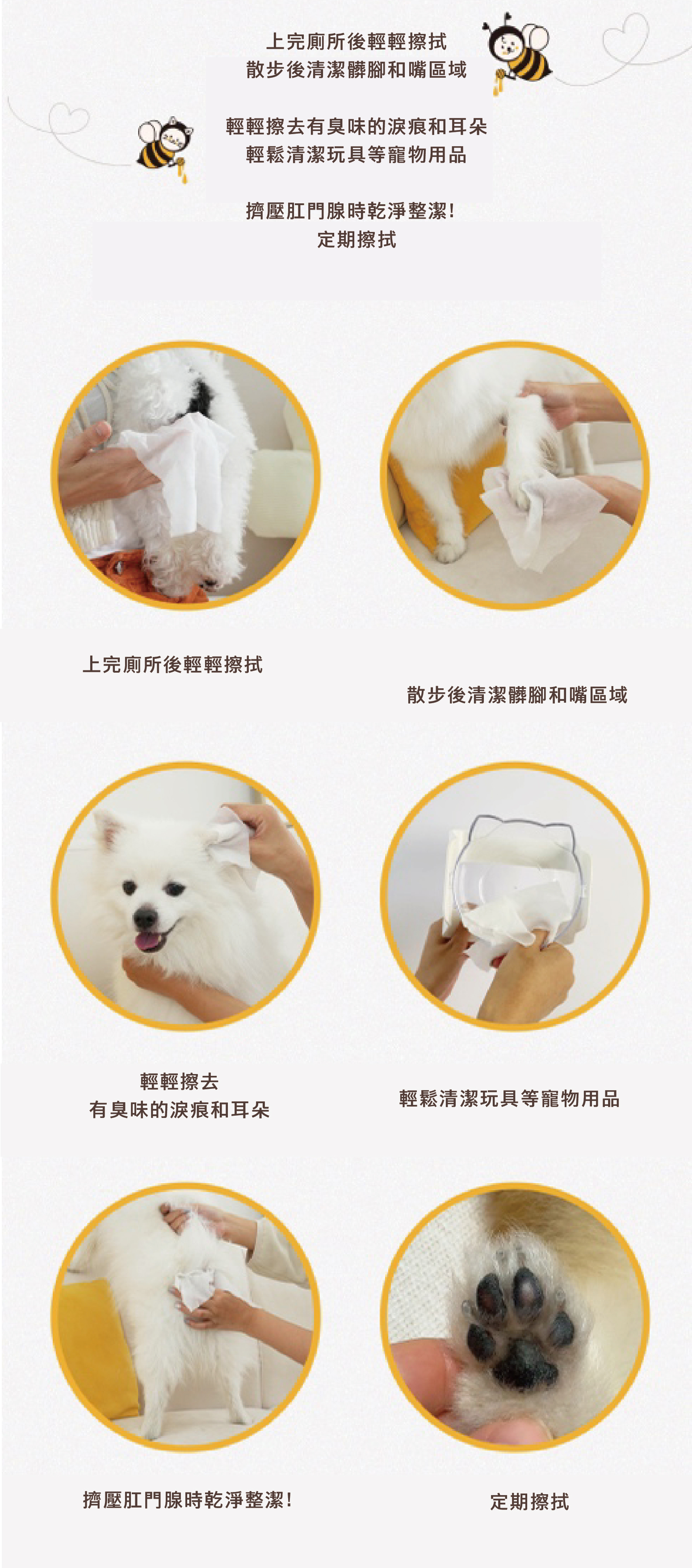 上完廁所後輕輕擦拭
散步後清潔髒腳和嘴區域

輕輕擦去有臭味的淚痕和耳朵
輕鬆清潔玩具等寵物用品

擠壓肛門腺時乾淨整潔!
定期擦拭

上完廁所後輕輕擦拭

散步後清潔髒腳和嘴區域

輕輕擦去
有臭味的淚痕和耳朵

輕鬆清潔玩具等寵物用品

擠壓肛門腺時乾淨整潔!

定期擦拭