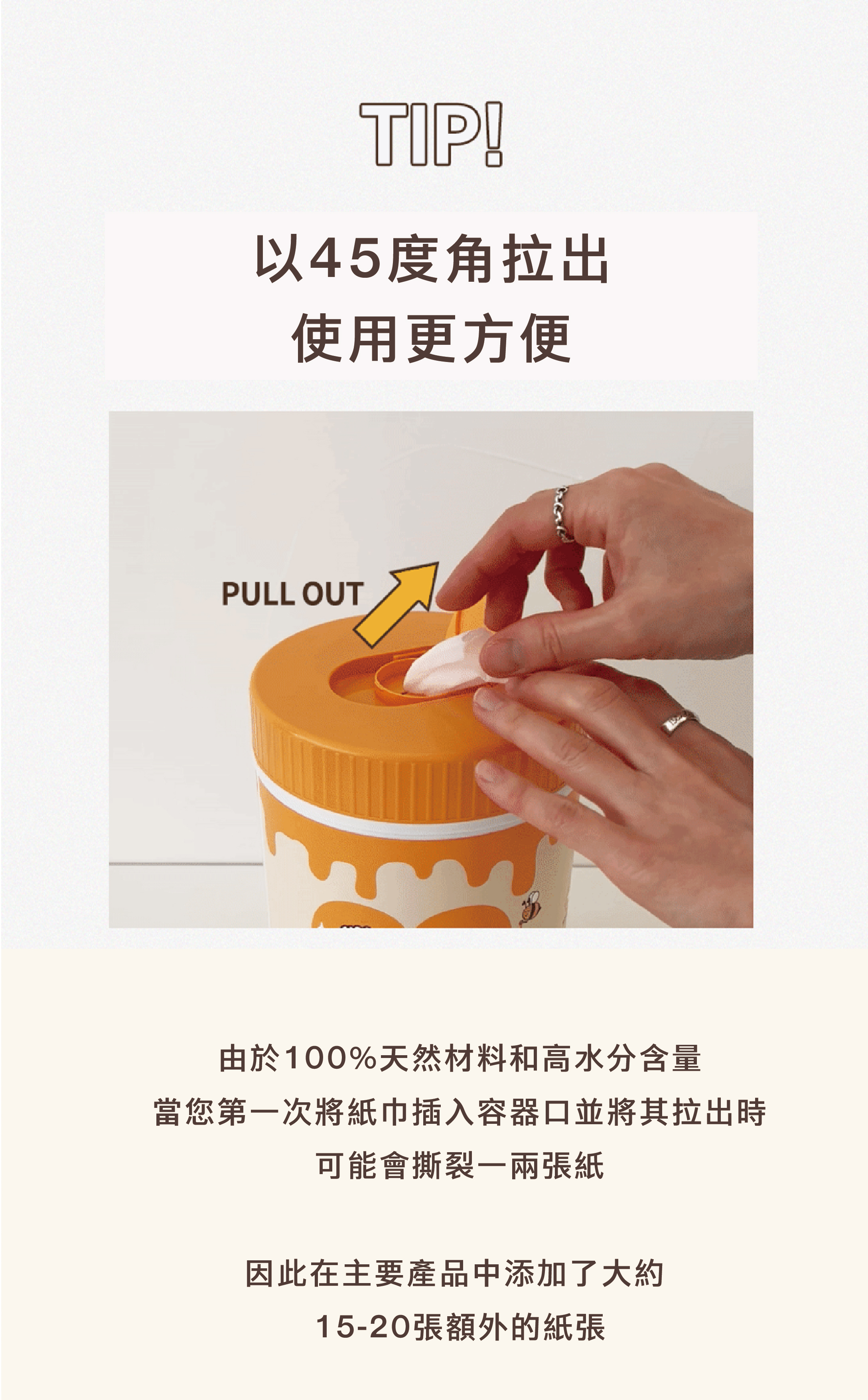 TIP!

以45度角拉出
使用更方便

PULL OUT

由於100%天然材料和高水分含量
當您第一次將紙巾插入容器口並將其拉出時
可能會撕裂一兩張紙

因此在主要產品中添加了大約
15-20張額外的紙張