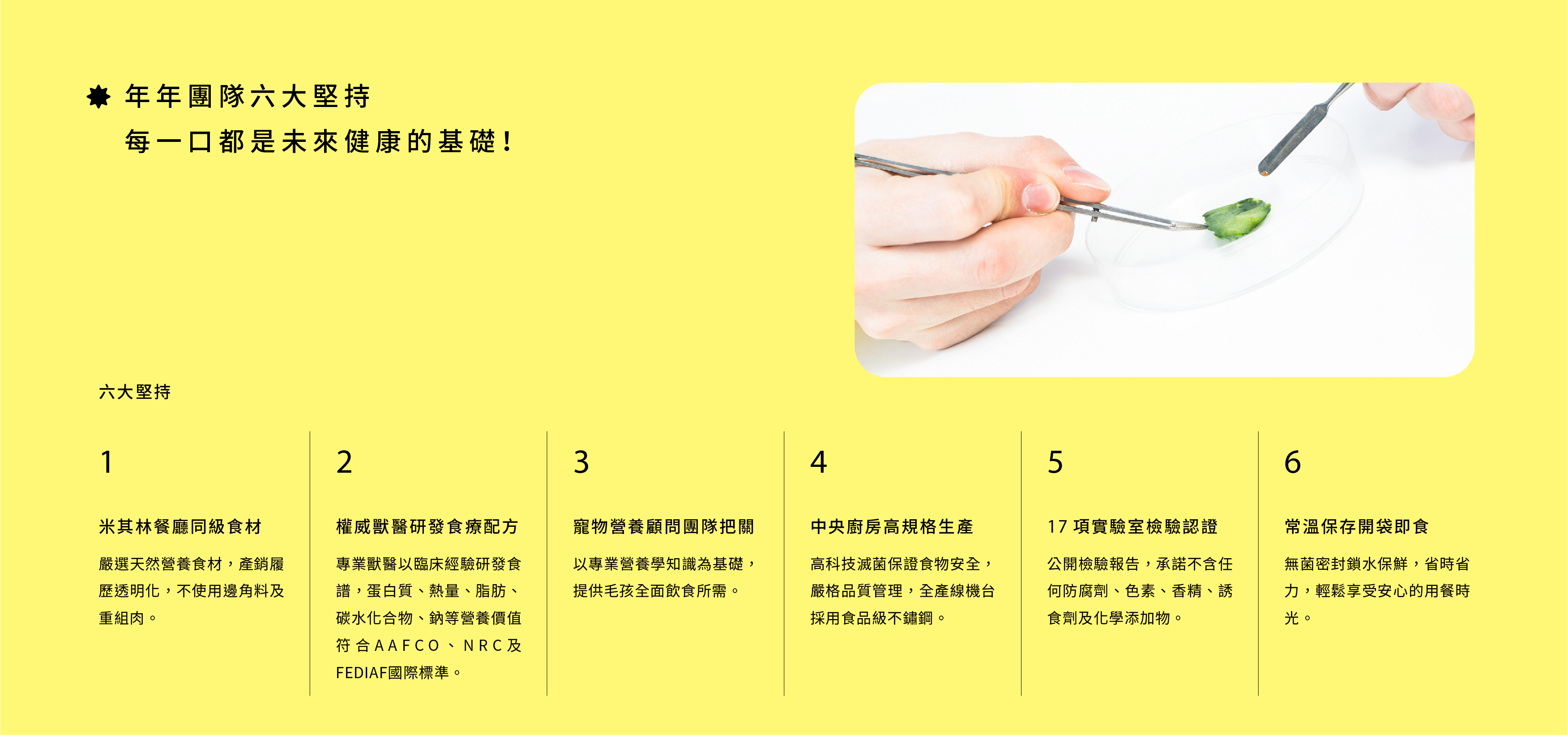 年年團隊六大堅持
每一口都是未來健康的基礎！

六大堅持

1

米其林餐廳同級食材

嚴選天然營養食材，產銷履歷透明化，不使用邊角料及重組肉。

2

權威獸醫研發食療配方

專業獸醫以臨床經驗研發食譜，蛋白質、熱量、脂肪、碳水化合物、鈉等營養價值符合AAFCO、NRC及FEDIAF國際標準。

3

寵物營養顧問團隊把關

以專業營養學知識為基礎，提供毛孩全面飲食所需。

4

中央廚房高規格生產

高科技滅菌保證食物安全，嚴格品質管理，全產線機台採用食品級不鏽鋼。

5

17 項實驗室檢驗認證

公開檢驗報告，承諾不含任何防腐劑、色素、香精、誘食劑及化學添加物。

6

常溫保存開袋即食

無菌密封鎖水保鮮，省時省力，輕鬆享受安心的用餐時光。