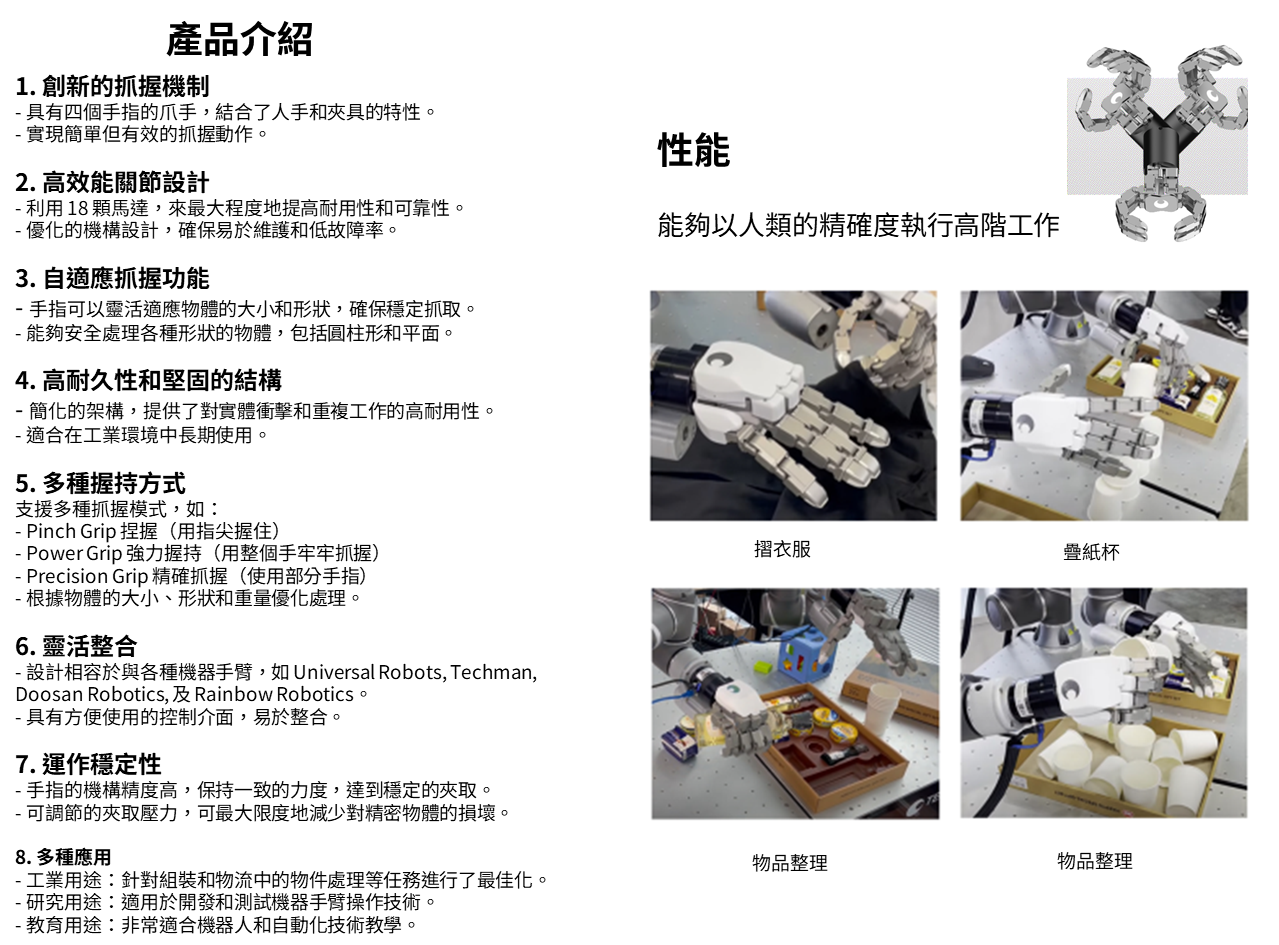 產品介紹

1. 創新的抓握機制
- 具有四個手指的爪手，結合了人手和夾具的特性。
- 實現簡單但有效的抓握動作。

2. 高效能關節設計
- 利用 18 顆馬達，來最大程度地提高耐用性和可靠性。
- 優化的機構設計，確保易於維護和低故障率。

3. 自適應抓握功能
- 手指可以靈活適應物體的大小和形狀，確保穩定抓取。
- 能夠安全處理各種形狀的物體，包括圓柱形和平面。

4. 高耐久性和堅固的結構
- 簡化的架構，提供了對實體衝擊和重複工作的高耐用性。
- 適合在工業環境中長期使用。

5. 多種握持方式
支援多種抓握模式，如：
- Pinch Grip 捏握（用指尖握住）
- Power Grip 強力握持（用整個手牢牢抓握）
- Precision Grip 精確抓握（使用部分手指）
- 根據物體的大小、形狀和重量優化處理。

6. 靈活整合
- 設計相容於與各種機器手臂，如 Universal Robots, Techman, Doosan Robotics, 及 Rainbow Robotics。
- 具有方便使用的控制介面，易於整合。

7. 運作穩定性
- 手指的機構精度高，保持一致的力度，達到穩定的夾取。
- 可調節的夾取壓力，可最大限度地減少對精密物體的損壞。

8. 多種應用
- 工業用途：針對組裝和物流中的物件處理等任務進行了最佳化。
- 研究用途：適用於開發和測試機器手臂操作技術。
- 教育用途：非常適合機器人和自動化技術教學。

性能

能夠以人類的精確度執行高階工作

摺衣服

疊紙杯

物品整理

物品整理