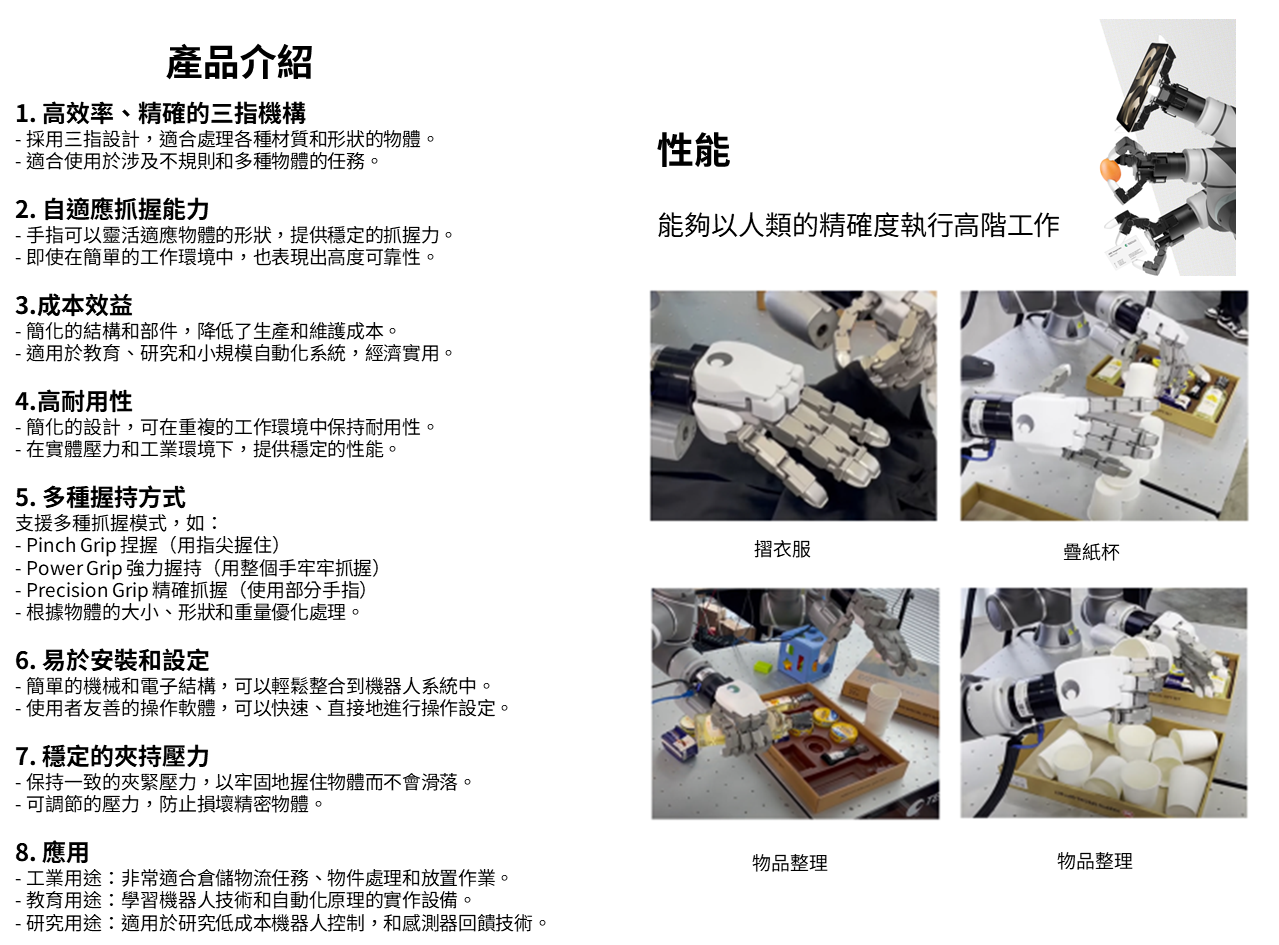 產品介紹

1. 高效率、精確的三指機構
- 採用三指設計，適合處理各種材質和形狀的物體。
- 適合使用於涉及不規則和多種物體的任務。

2. 自適應抓握能力
- 手指可以靈活適應物體的形狀，提供穩定的抓握力。
- 即使在簡單的工作環境中，也表現出高度可靠性。

3.成本效益
- 簡化的結構和部件，降低了生產和維護成本。
- 適用於教育、研究和小規模自動化系統，經濟實用。

4.高耐用性
- 簡化的設計，可在重複的工作環境中保持耐用性。
- 在實體壓力和工業環境下，提供穩定的性能。

5. 多種握持方式
支援多種抓握模式，如：
- Pinch Grip 捏握（用指尖握住）
- Power Grip 強力握持（用整個手牢牢抓握）
- Precision Grip 精確抓握（使用部分手指）
- 根據物體的大小、形狀和重量優化處理。

6. 易於安裝和設定
- 簡單的機械和電子結構，可以輕鬆整合到機器人系統中。
- 使用者友善的操作軟體，可以快速、直接地進行操作設定。

7. 穩定的夾持壓力
- 保持一致的夾緊壓力，以牢固地握住物體而不會滑落。
- 可調節的壓力，防止損壞精密物體。

8. 應用
- 工業用途：非常適合倉儲物流任務、物件處理和放置作業。
- 教育用途：學習機器人技術和自動化原理的實作設備。
- 研究用途：適用於研究低成本機器人控制，和感測器回饋技術。

性能

能夠以人類的精確度執行高階工作

摺衣服

疊紙杯

物品整理

物品整理