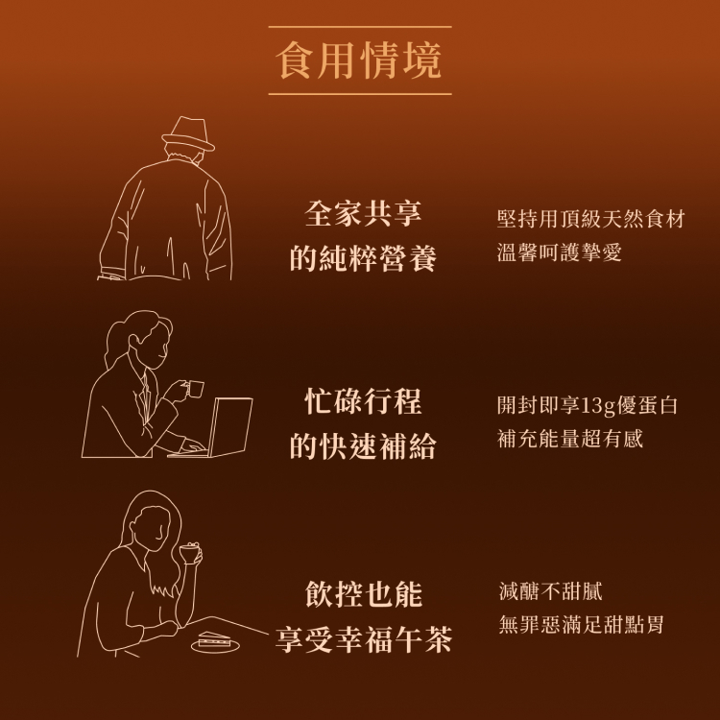 食用情境

全家共享
的純粹營養

堅持用頂級天然食材
溫馨呵護摯愛

忙碌行程
的快速補給

開封即享13g優蛋白
補充能量超有感

飲控也能
享受幸福午茶

減醣不甜膩
無罪惡滿足甜點胃