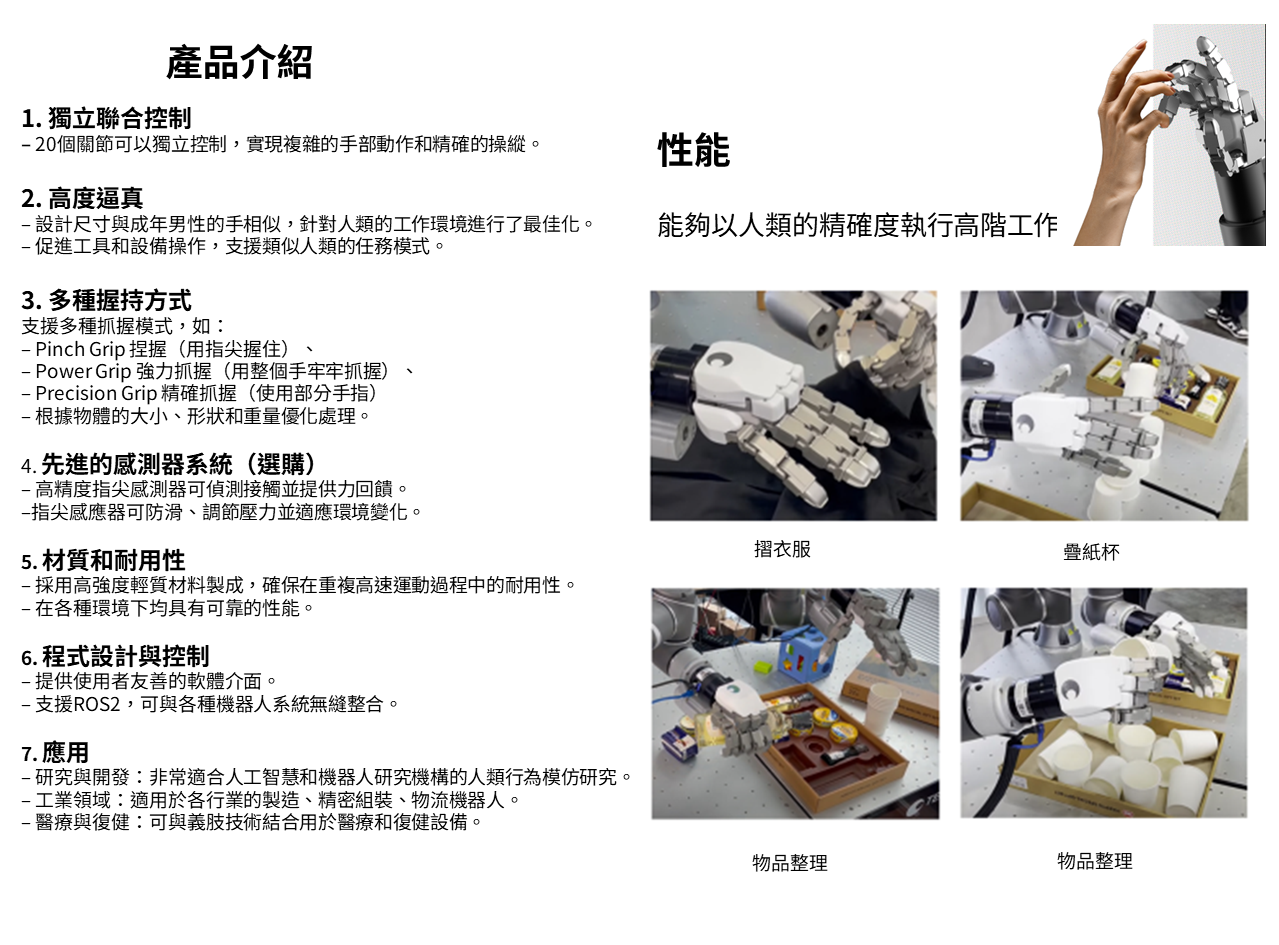 產品介紹

1. 獨立聯合控制
– 20個關節可以獨立控制，實現複雜的手部動作和精確的操縱。

2. 高度逼真
– 設計尺寸與成年男性的手相似，針對人類的工作環境進行了最佳化。
– 促進工具和設備操作，支援類似人類的任務模式。

3. 多種握持方式
支援多種抓握模式，如：
– Pinch Grip 捏握（用指尖握住）、
– Power Grip 強力抓握（用整個手牢牢抓握）、
– Precision Grip 精確抓握（使用部分手指）
– 根據物體的大小、形狀和重量優化處理。

4. 先進的感測器系統（選購）
– 高精度指尖感測器可偵測接觸並提供力回饋。
–指尖感應器可防滑、調節壓力並適應環境變化。

5. 材質和耐用性
– 採用高強度輕質材料製成，確保在重複高速運動過程中的耐用性。
– 在各種環境下均具有可靠的性能。

6. 程式設計與控制
– 提供使用者友善的軟體介面。
– 支援ROS2，可與各種機器人系統無縫整合。

7. 應用
– 研究與開發：非常適合人工智慧和機器人研究機構的人類行為模仿研究。
– 工業領域：適用於各行業的製造、精密組裝、物流機器人。
– 醫療與復健：可與義肢技術結合用於醫療和復健設備。

性能

能夠以人類的精確度執行高階工作

摺衣服

疊紙杯

物品整理

物品整理