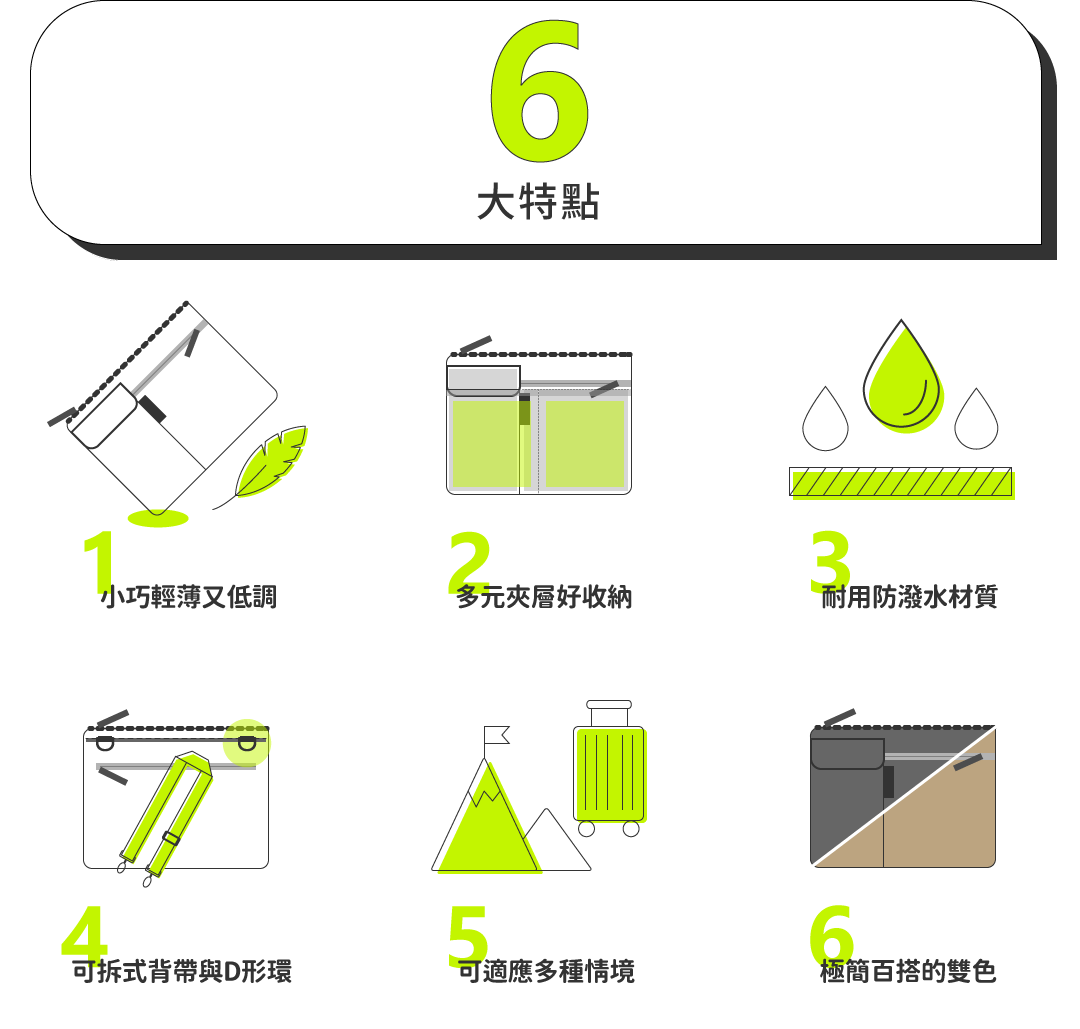 6
大特點

1
小巧輕薄又低調

2
多元夾層好收納

3
耐用防潑水材質

4
可拆式背帶與D形環

5
可適應多種情境

6
極簡百搭的雙色