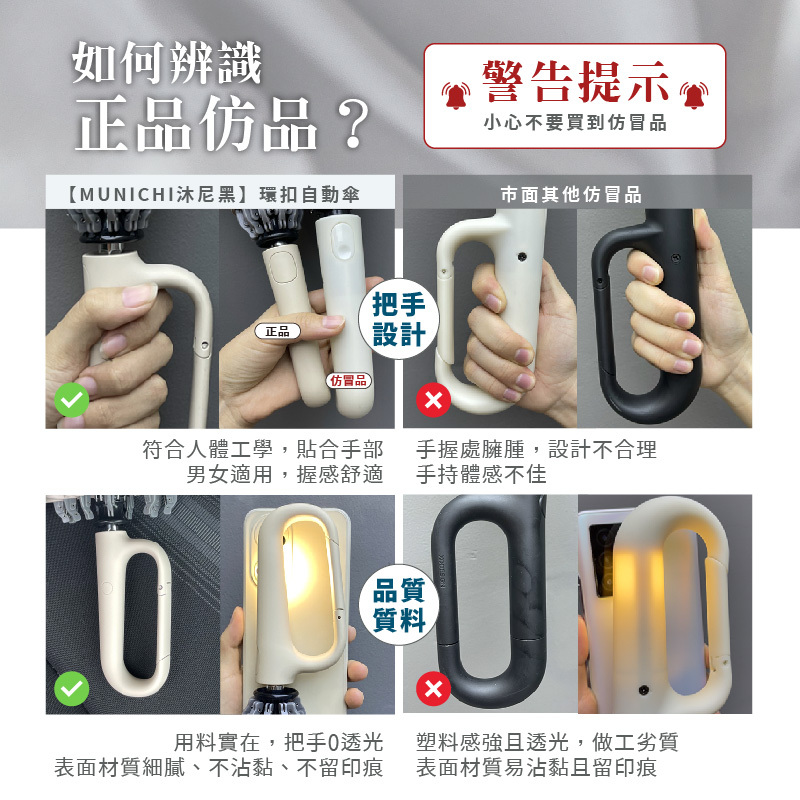 如何辨識
正品仿品？

警告提示
小心不要買到仿冒品

【MUNICHI沐尼黑】環扣自動傘

市面其他仿冒品

正品

仿冒品

把手設計

符合人體工學，貼合手部
男女適用，握感舒適

手握處臃腫，設計不合理
手持體感不佳

品質質料

用料實在，把手0透光
表面材質細膩、不沾黏、不留印痕

塑料感強且透光，做工劣質
表面材質易沾黏且留印痕