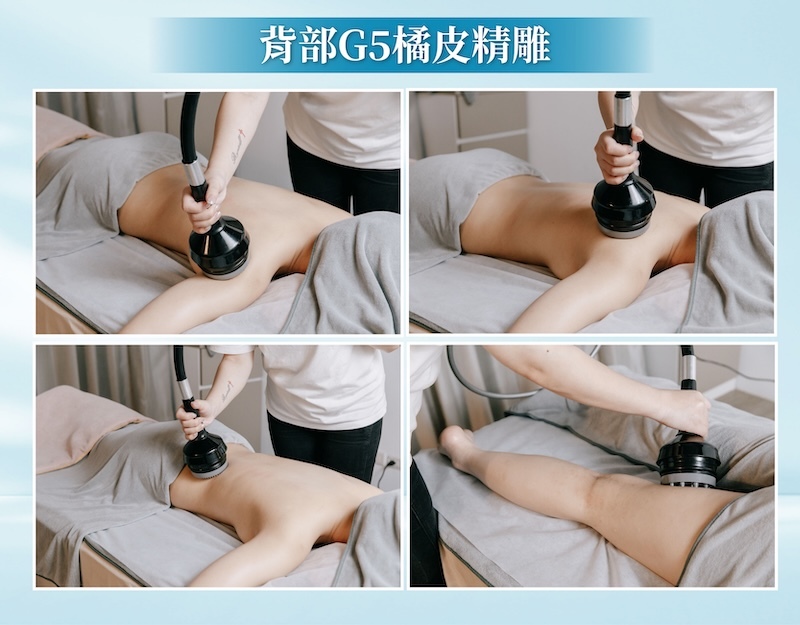 背部G5橘皮精雕