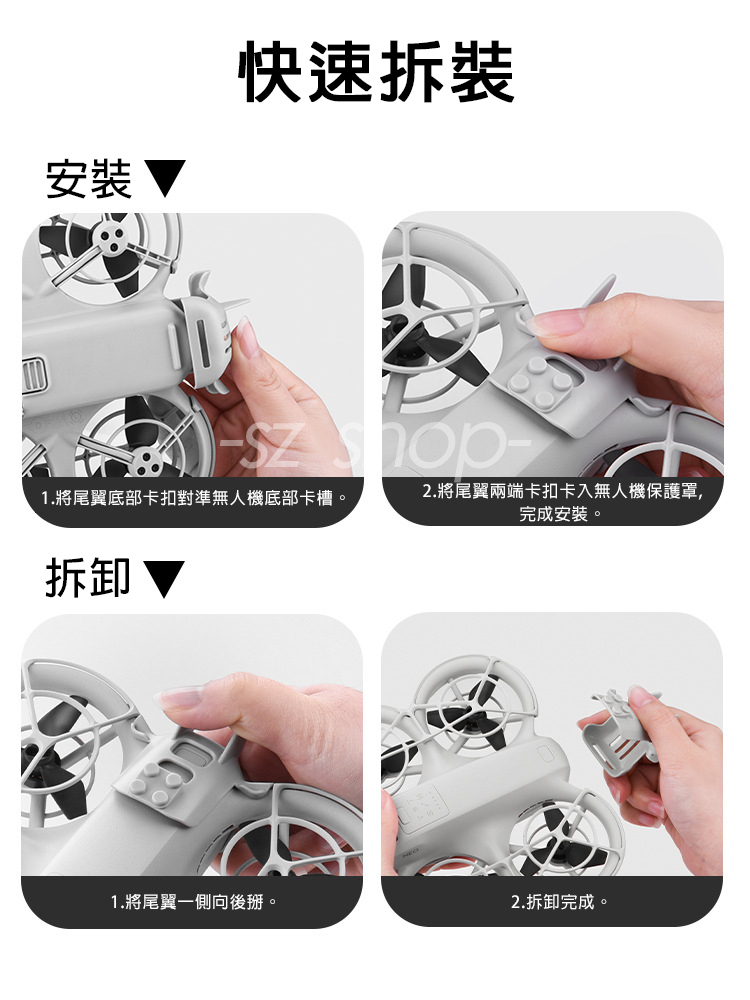 快速拆裝

安裝 ▼

-sz shop-

1.將尾翼底部卡扣對準無人機底部卡槽。

2.將尾翼兩端卡扣卡入無人機保護罩，完成安裝。

拆卸 ▼

1.將尾翼一側向後掰。

2.拆卸完成。