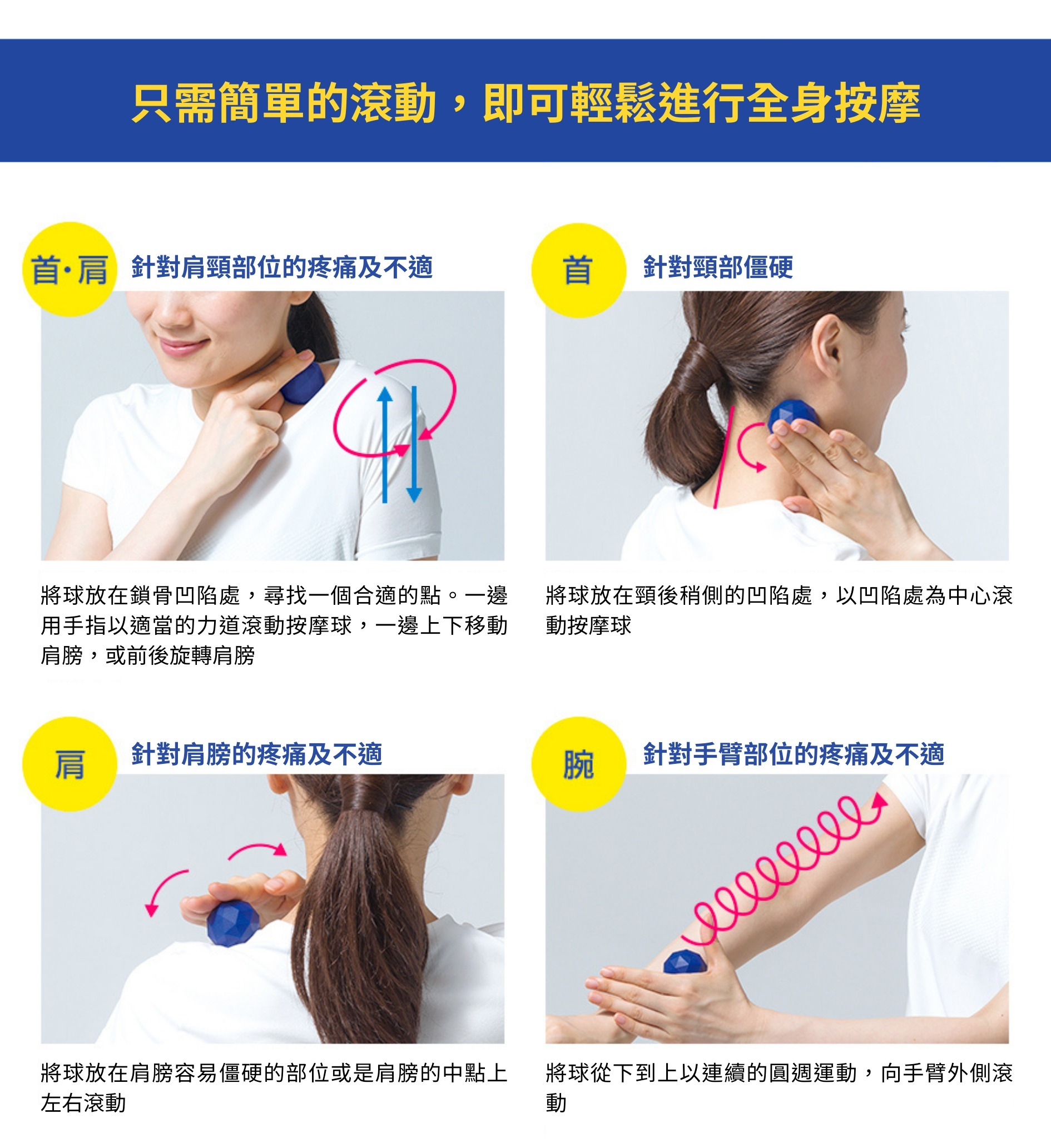 只需簡單的滾動，即可輕鬆進行全身按摩

首·肩 針對肩頸部位的疼痛及不適

將球放在鎖骨凹陷處，尋找一個合適的點。一邊用手指以適當的力道滾動按摩球，一邊上下移動肩膀，或前後旋轉肩膀

首 針對頸部僵硬

將球放在頸後稍側的凹陷處，以凹陷處為中心滾動按摩球

肩 針對肩膀的疼痛及不適

將球放在肩膀容易僵硬的部位或是肩膀的中點上左右滾動

腕 針對手臂部位的疼痛及不適

將球從下到上以連續的圓週運動，向手臂外側滾動