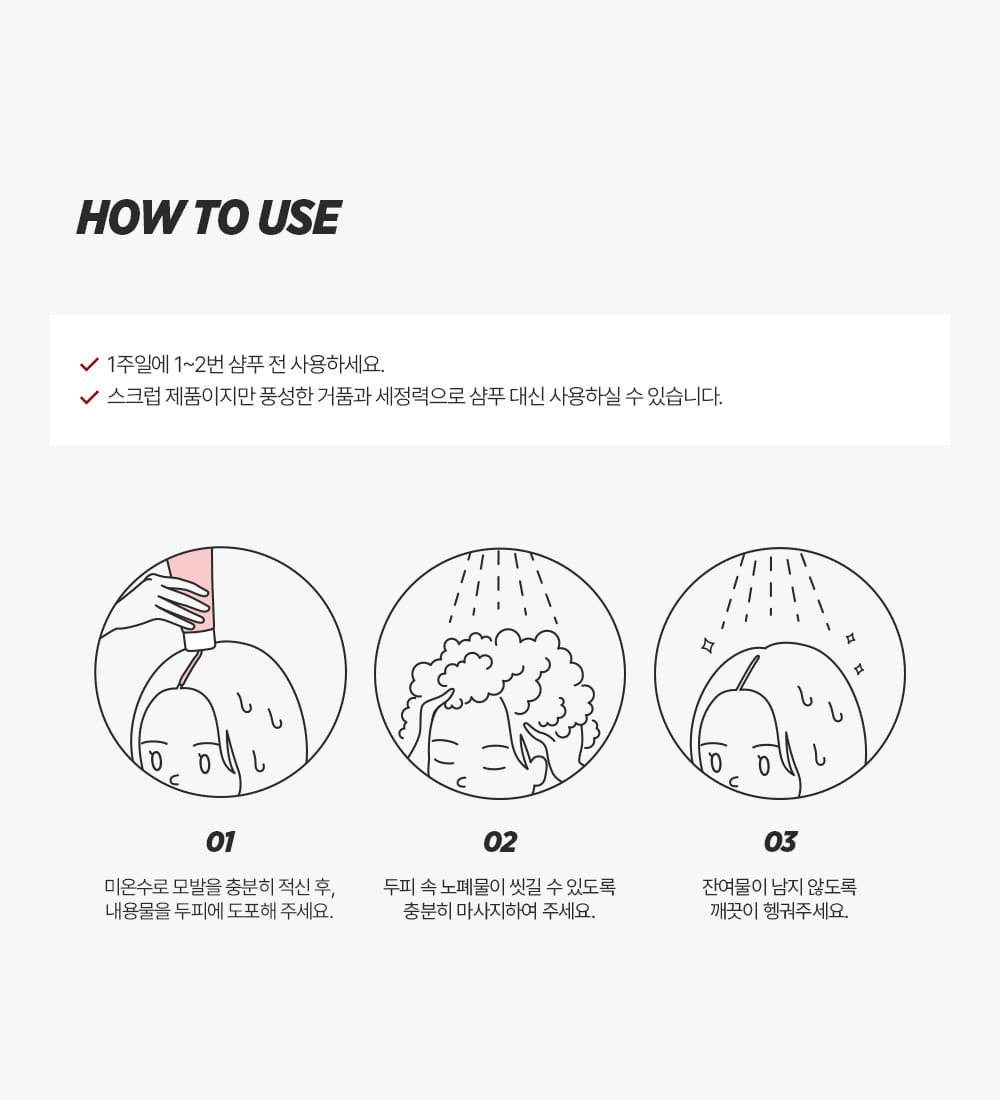 HOW TO USE

1주일에 1~2번 샴푸 전 사용하세요.
스크럽 제품이지만 풍성한 거품과 세정력으로 샴푸 대신 사용하실 수 있습니다.

01
미온수로 모발을 충분히 적신 후, 내용물을 두피에 도포해 주세요.

02
두피 속 노폐물이 씻길 수 있도록 충분히 마사지하여 주세요.

03
잔여물이 남지 않도록 깨끗이 헹궈주세요.