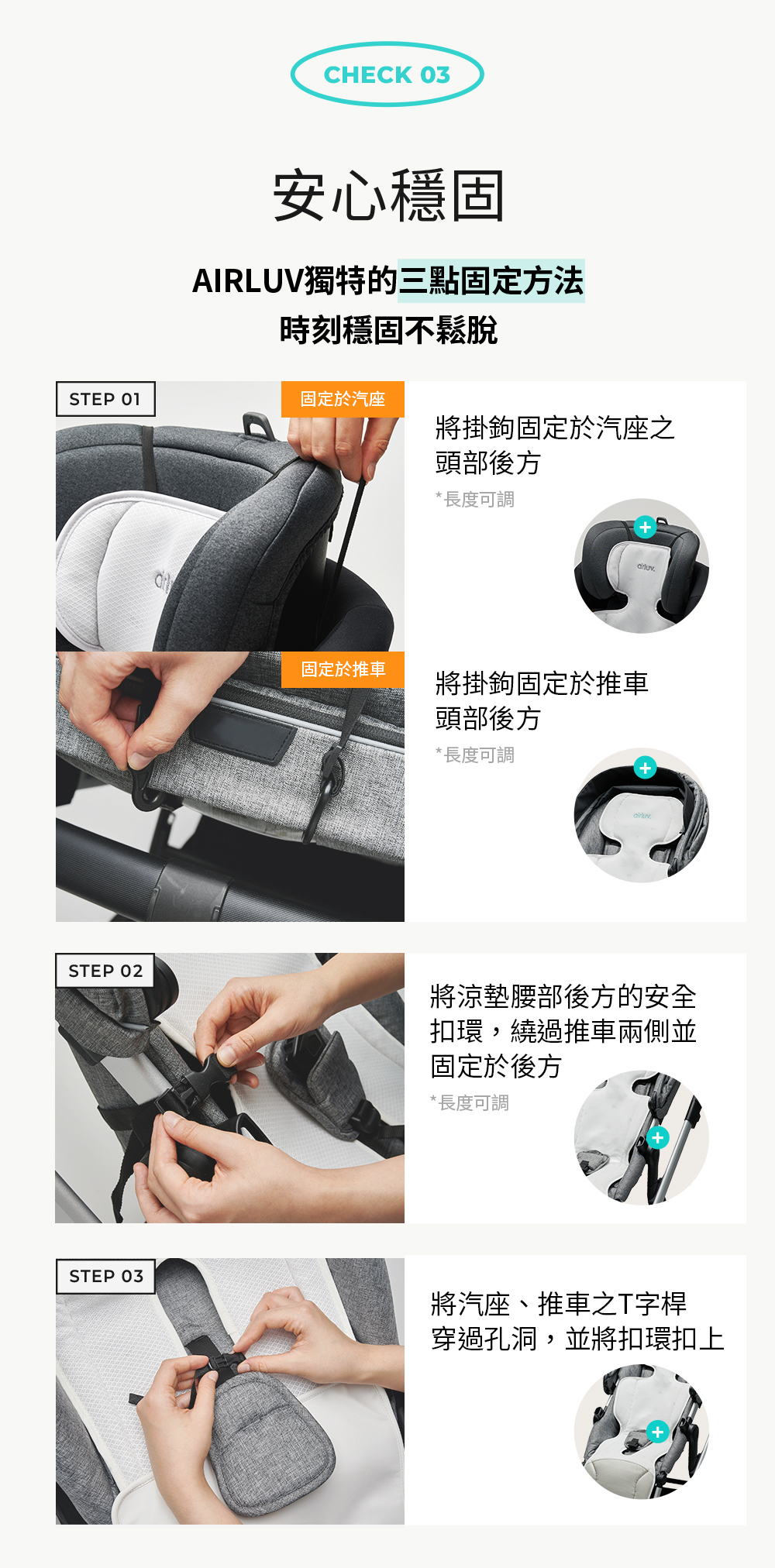 CHECK 03

安心穩固

AIRLUV獨特的三點固定方法
時刻穩固不鬆脫

STEP 01

固定於汽座

將掛鉤固定於汽座之頭部後方

*長度可調

airluv.

固定於推車

將掛鉤固定於推車頭部後方

*長度可調

airluv.

STEP 02

將涼墊腰部後方的安全扣環，繞過推車兩側並固定於後方

*長度可調

STEP 03

將汽座、推車之T字桿穿過孔洞，並將扣環扣上