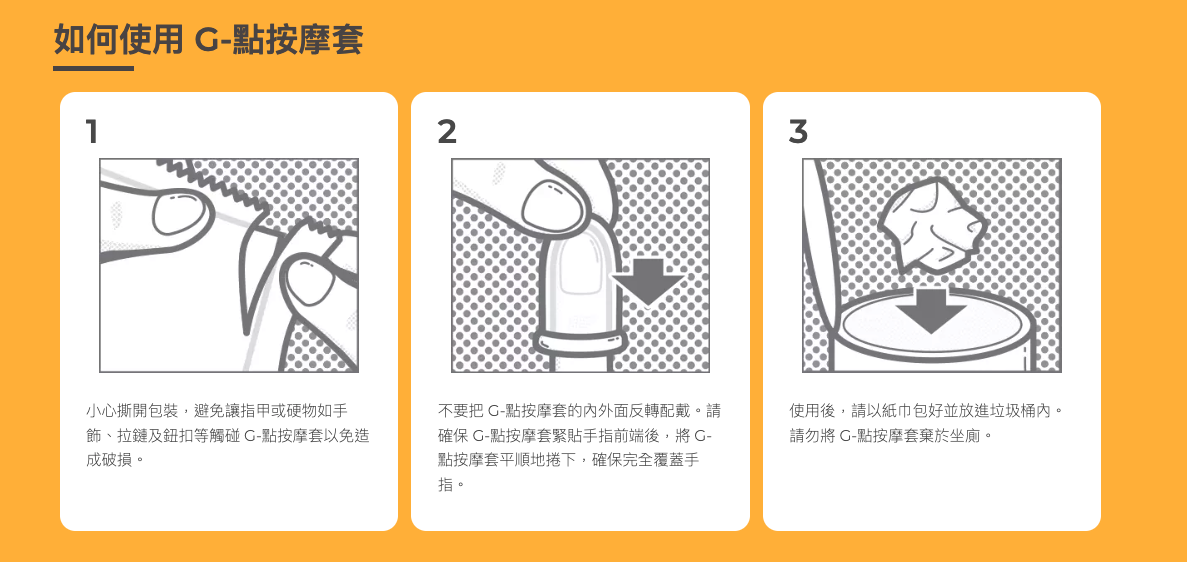 如何使用 G-點按摩套

1

小心撕開包裝，避免讓指甲或硬物如手飾、拉鏈及鈕扣等觸碰 G-點按摩套以免造成破損。

2

不要把 G-點按摩套的內外面反轉配戴。請確保 G-點按摩套緊貼手指前端後，將 G-點按摩套平順地捲下，確保完全覆蓋手指。

3

使用後，請以紙巾包好並放進垃圾桶內。請勿將 G-點按摩套棄於坐廁。