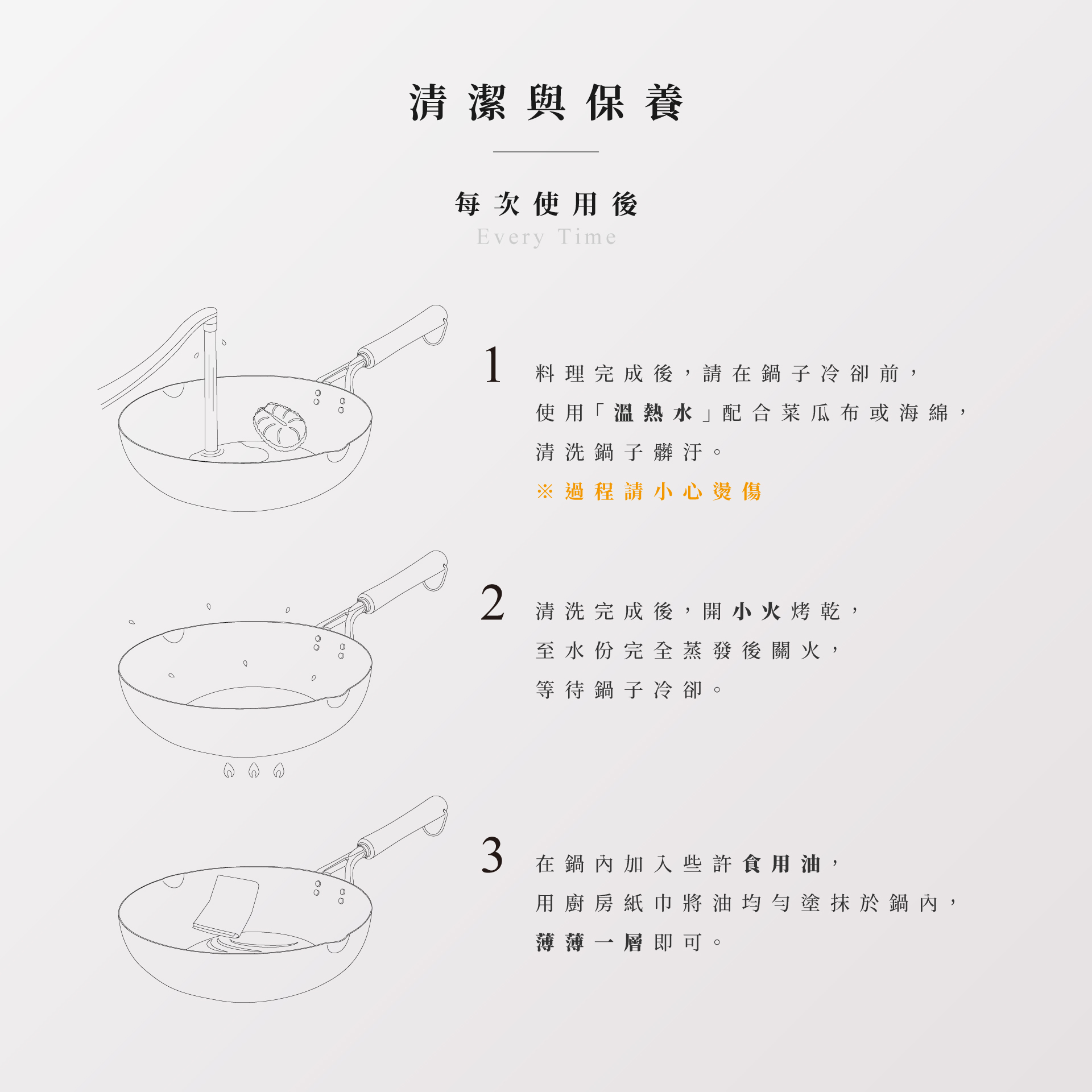 清潔與保養

每次使用後
Every Time

1 料理完成後，請在鍋子冷卻前，使用「溫熱水」配合菜瓜布或海綿，清洗鍋子髒汙。
※過程請小心燙傷

2 清洗完成後，開小火烤乾，至水份完全蒸發後關火，等待鍋子冷卻。

3 在鍋內加入些許食用油，用廚房紙巾將油均勻塗抹於鍋內，薄薄一層即可。