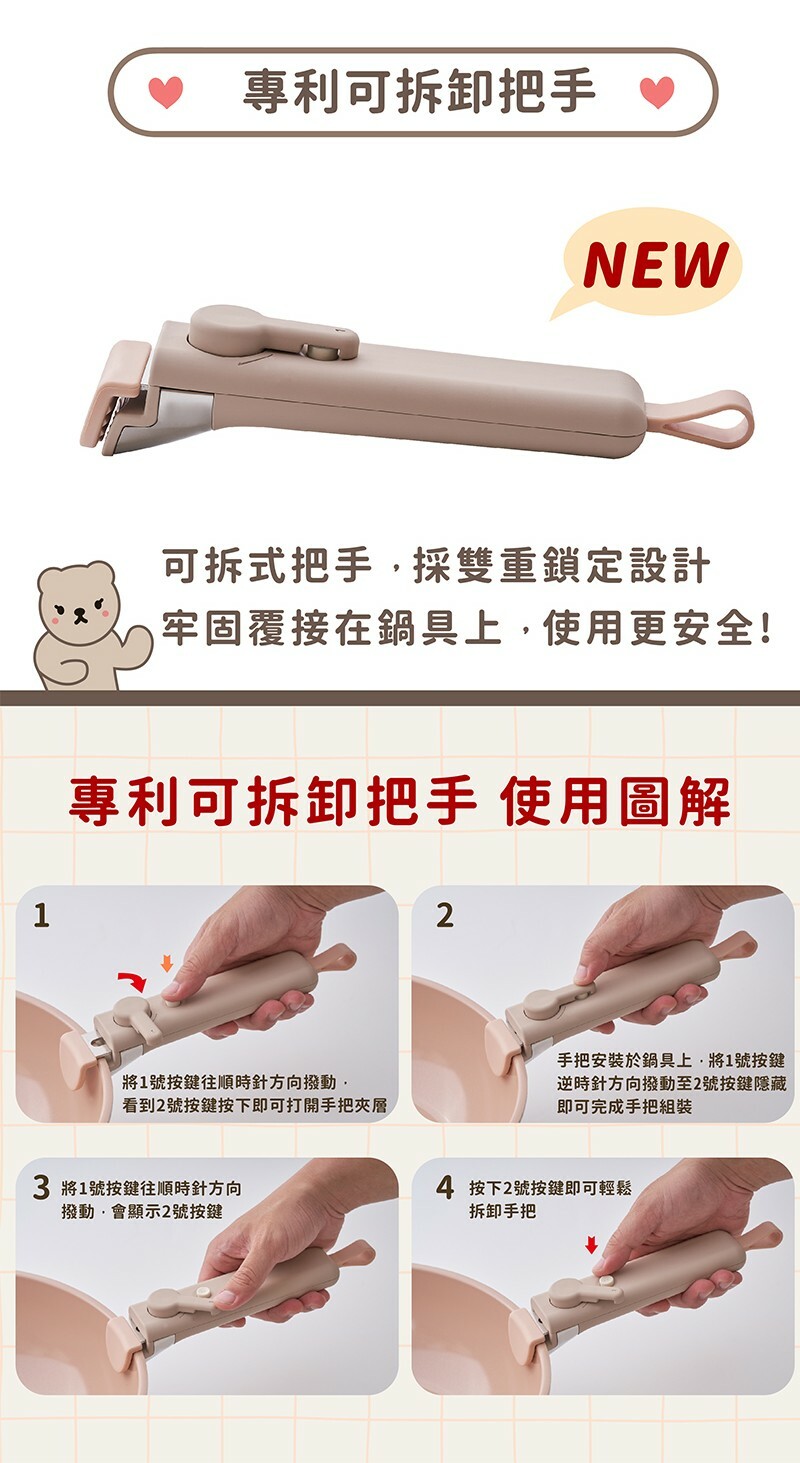 專利可拆卸把手

NEW

可拆式把手，採雙重鎖定設計
牢固覆接在鍋具上，使用更安全!

專利可拆卸把手 使用圖解

1

將1號按鍵往順時針方向撥動，看到2號按鍵按下即可打開手把夾層

2

手把安裝於鍋具上，將1號按鍵逆時針方向撥動至2號按鍵隱藏即可完成手把組裝

3 將1號按鍵往順時針方向撥動，會顯示2號按鍵

4 按下2號按鍵即可輕鬆拆卸手把