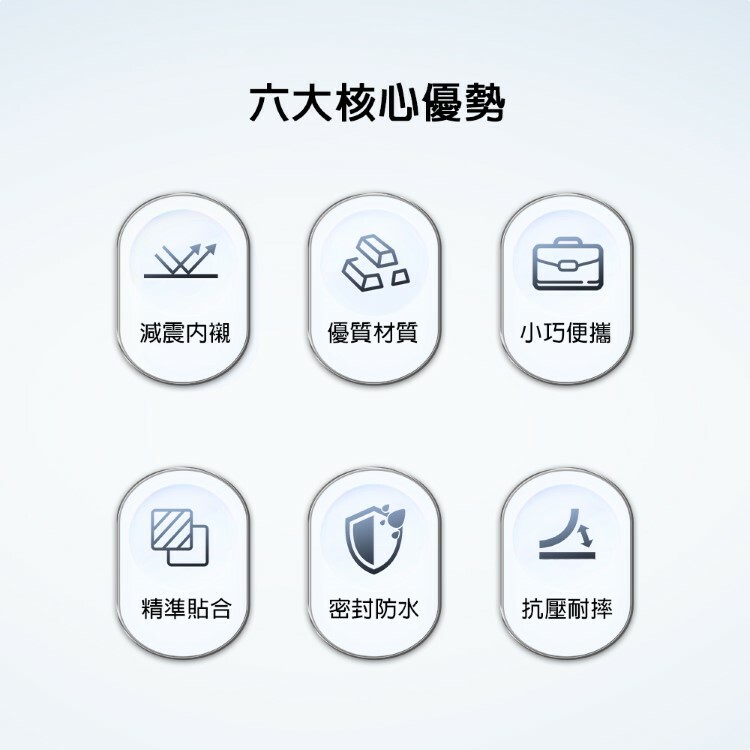 六大核心優勢

減震內襯

優質材質

小巧便攜

精準貼合

密封防水

抗壓耐摔